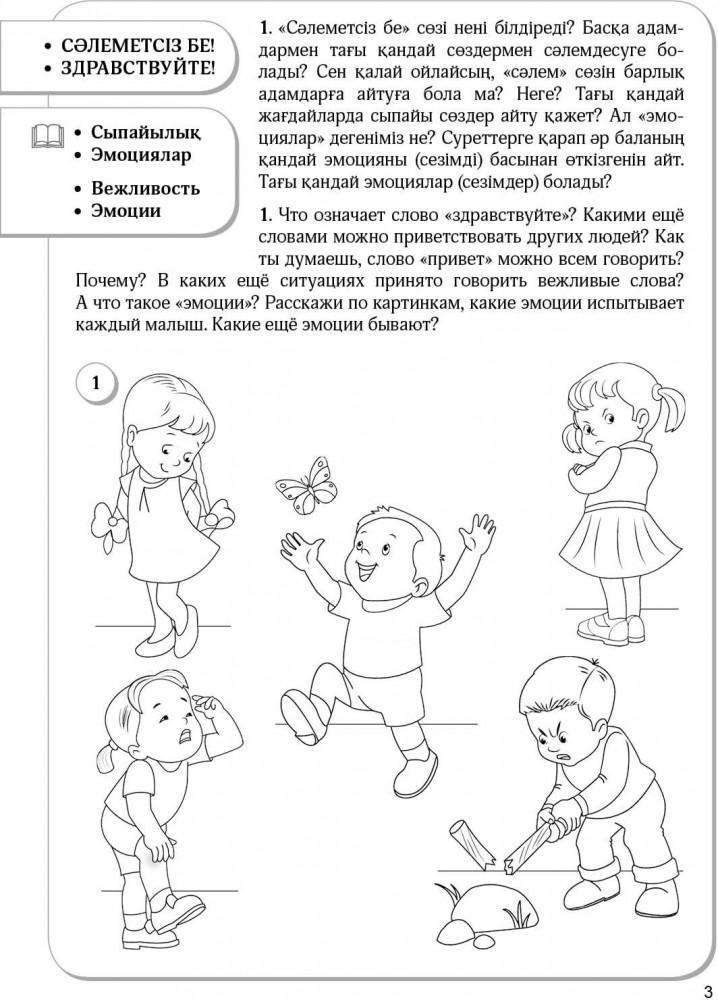 • СӘЛЕМЕТСІЗ БЕ!
• ЗДРАВСТВУЙТЕ!

• Сыпайылық
• Эмоциялар

• Вежливость
• Эмоции

1. «Сәлеметсіз бе» сөзі нені білдіреді? Басқа адамдармен тағы қандай сөздермен сәлемдесуге болады? Сен қалай ойлайсың, «сәлем» сөзін барлық адамдарға айтуға бола ма? Неге? Тағы қандай жағдайларда сыпайы сөздер айту қажет? Ал «эмоциялар» дегеніміз не? Суреттерге қарап әр баланың қандай эмоцияны (сезімді) басынан өткізгенін айт. Тағы қандай эмоциялар (сезімдер) болады?

1. Что означает слово «здравствуйте»? Какими ещё словами можно приветствовать других людей? Как ты думаешь, слово «привет» можно всем говорить? Почему? В каких ещё ситуациях принято говорить вежливые слова? А что такое «эмоции»? Расскажи по картинкам, какие эмоции испытывает каждый малыш. Какие ещё эмоции бывают?

1

3