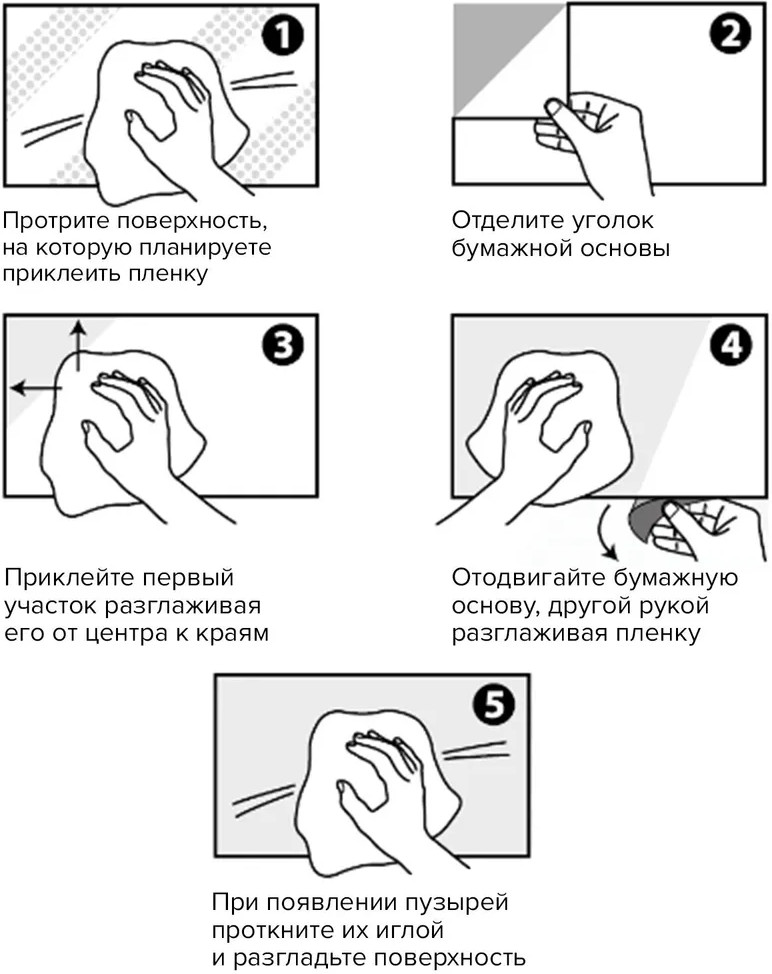 1

Протрите поверхность, на которую планируете приклеить пленку

2

Отделите уголок бумажной основы

3

Приклейте первый участок разглаживая его от центра к краям

4

Отодвигайте бумажную основу, другой рукой разглаживая пленку

5

При появлении пузырей проткните их иглой и разгладьте поверхность