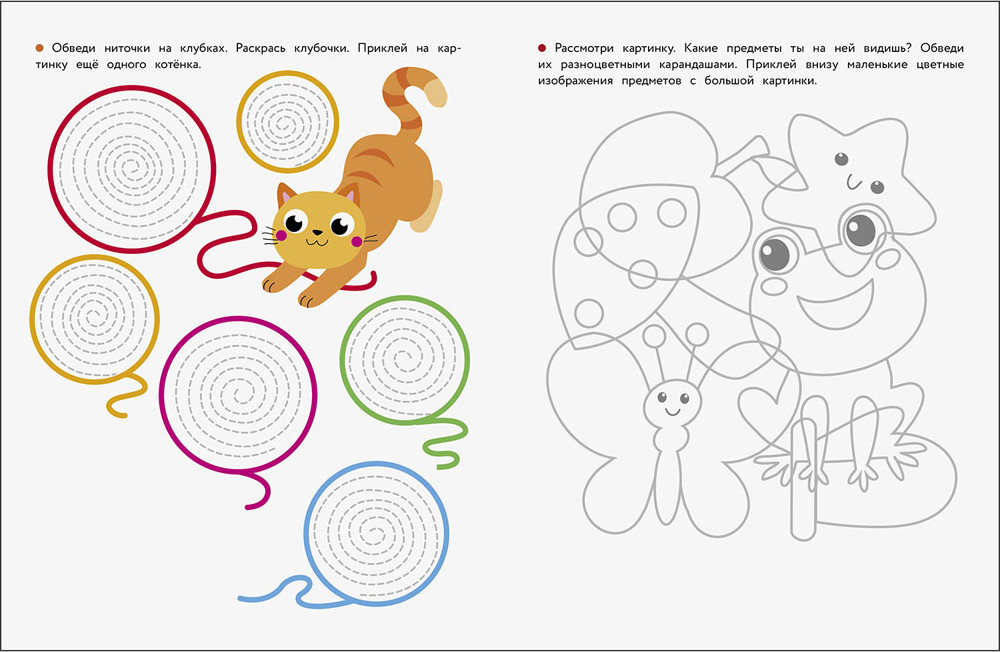 Обведи ниточки на клубках. Раскрась клубочки. Приклей на картинку ещё одного котёнка.

Рассмотри картинку. Какие предметы ты на ней видишь? Обведи их разноцветными карандашами. Приклей внизу маленькие цветные изображения предметов с большой картинки.