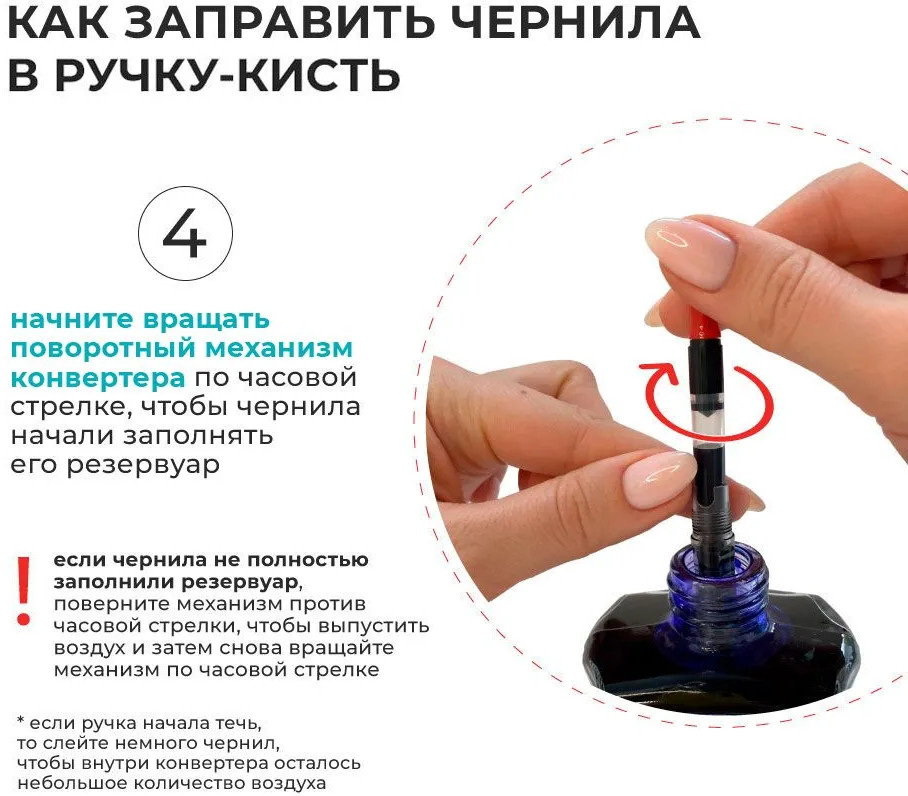 КАК ЗАПРАВИТЬ ЧЕРНИЛА В РУЧКУ-КИСТЬ

4

начните вращать поворотный механизм конвертера по часовой стрелке, чтобы чернила начали заполнять его резервуар

!

если чернила не полностью заполнили резервуар, поверните механизм против часовой стрелки, чтобы выпустить воздух и затем снова вращайте механизм по часовой стрелке

* если ручка начала течь, то слейте немного чернил, чтобы внутри конвертера осталось небольшое количество воздуха