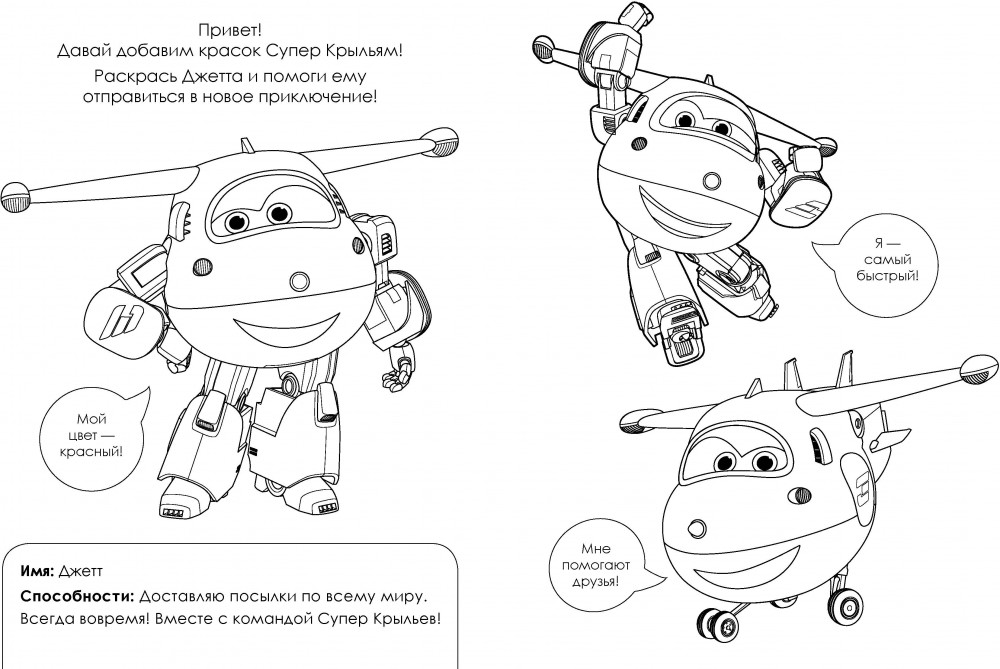 Привет!
Давай добавим красок Супер Крыльям!

Раскрась Джетта и помоги ему отправиться в новое приключение!

Мой цвет — красный!

Имя: Джетт

Способности: Доставляю посылки по всему миру. Всегда вовремя! Вместе с командой Супер Крыльев!

Я — самый быстрый!

Мне помогают друзья!