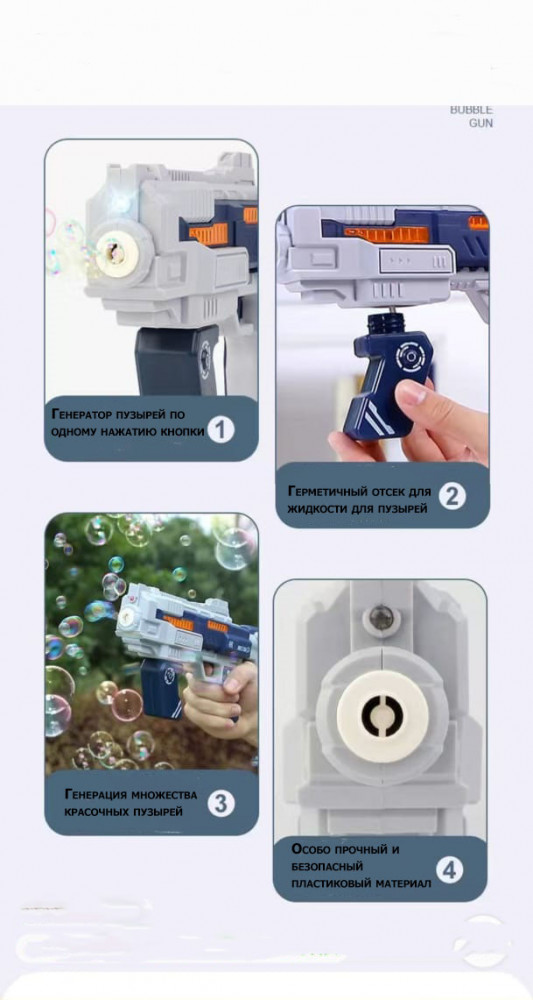 BUBBLE
GUN

Генератор пузырей по одному нажатию кнопки 1

Герметичный отсек для жидкости для пузырей 2

Генерация множества красочных пузырей 3

Особо прочный и безопасный пластиковый материал 4