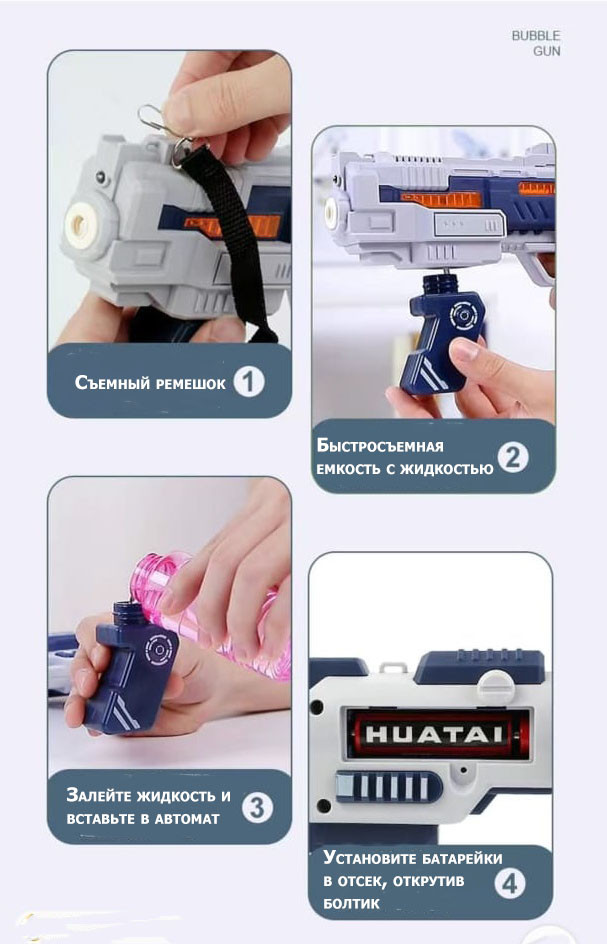 BUBBLE GUN

Съемный ремешок 1

Быстросъемная емкость с жидкостью 2

Залейте жидкость и вставьте в автомат 3

HUATAI

Установите батарейки в отсек, открутив болтик 4