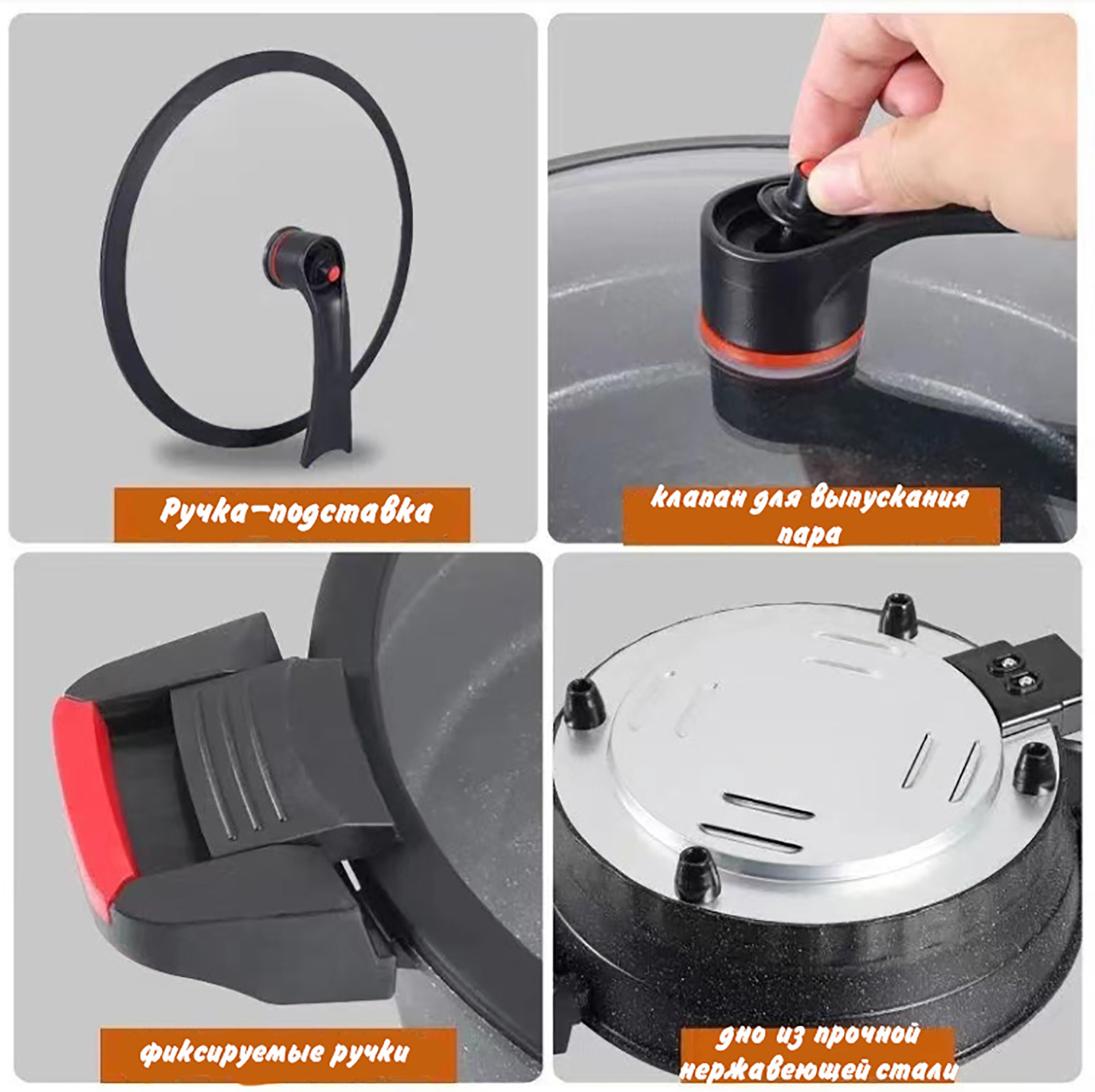 Ручка-подставка

клапан для выпускания пара

фиксируемые ручки

дно из прочной нержавеющей стали