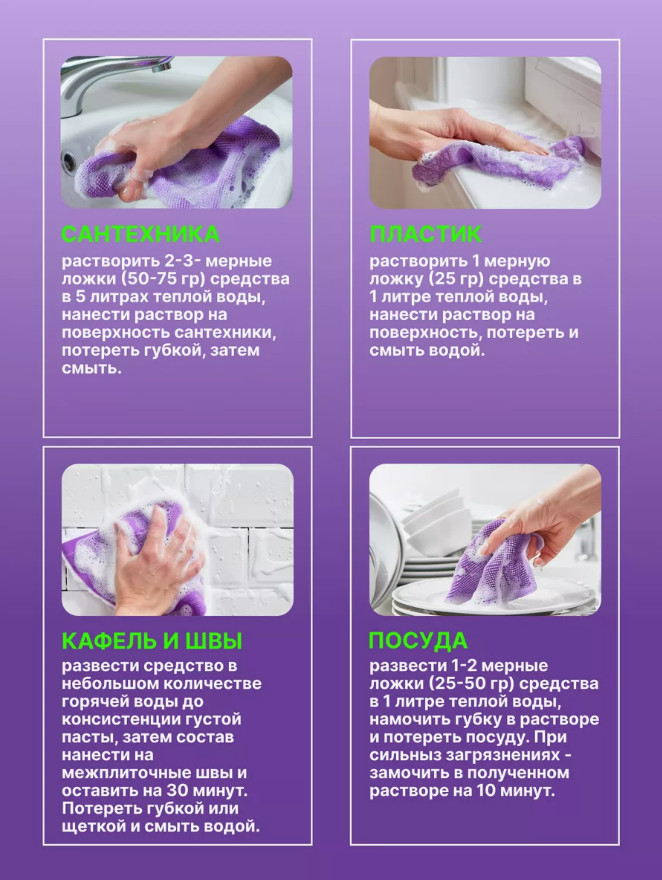 САНТЕХНИКА
растворить 2-3- мерные ложки (50-75 гр) средства в 5 литрах теплой воды, нанести раствор на поверхность сантехники, потереть губкой, затем смыть.

ПЛАСТИК
растворить 1 мерную ложку (25 гр) средства в 1 литре теплой воды, нанести раствор на поверхность, потереть и смыть водой.

КАФЕЛЬ И ШВЫ
развести средство в небольшом количестве горячей воды до консистенции густой пасты, затем состав нанести на межплиточные швы и оставить на 30 минут. Потереть губкой или щеткой и смыть водой.

ПОСУДА
развести 1-2 мерные ложки (25-50 гр) средства в 1 литре теплой воды, намочить губку в растворе и потереть посуду. При сильныз загрязнениях - замочить в полученном растворе на 10 минут.