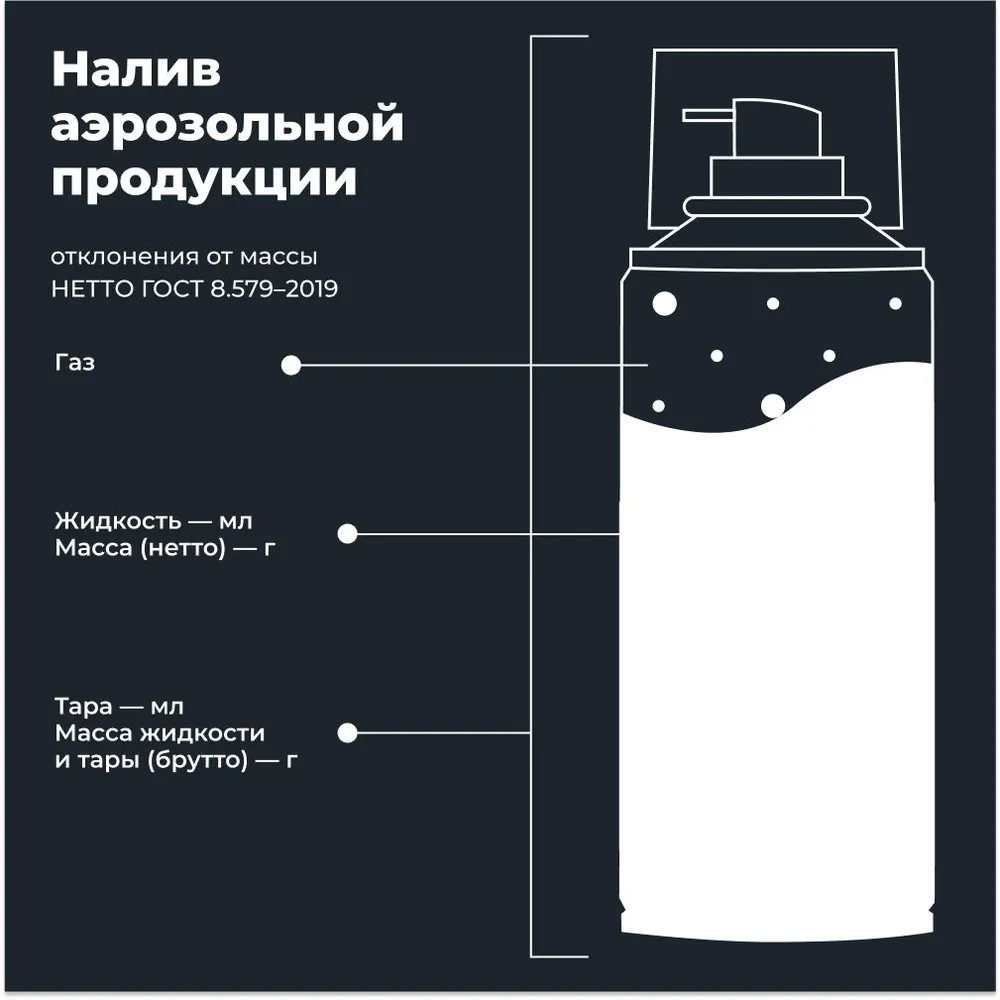 Налив аэрозольной продукции

отклонения от массы НЕТТО ГОСТ 8.579–2019

Газ

Жидкость — мл
Масса (нетто) — г

Тара — мл
Масса жидкости и тары (брутто) — г