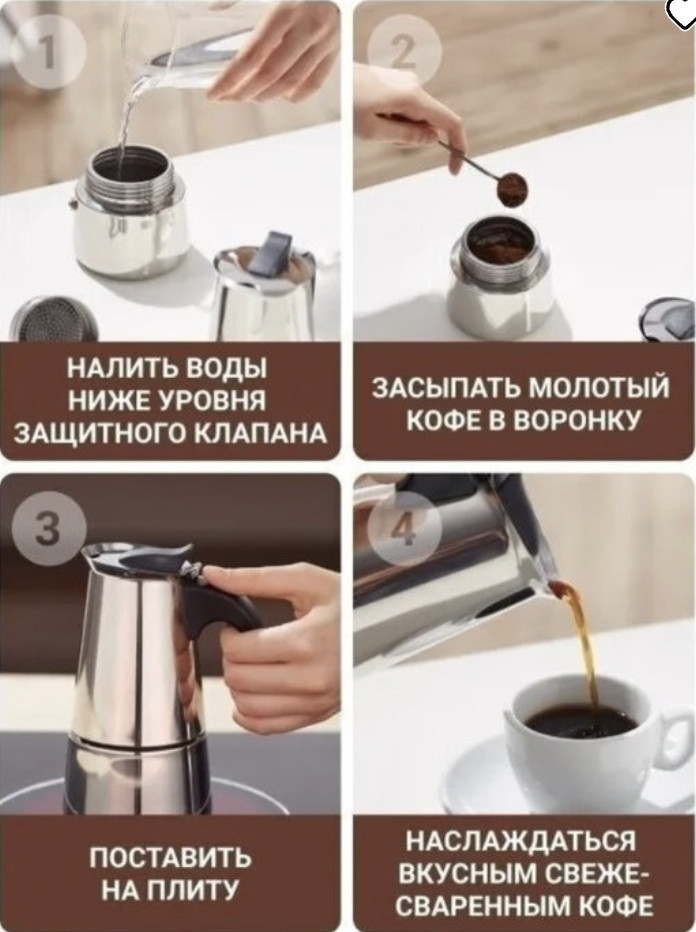 1

НАЛИТЬ ВОДЫ НИЖЕ УРОВНЯ ЗАЩИТНОГО КЛАПАНА

2

ЗАСЫПАТЬ МОЛОТЫЙ КОФЕ В ВОРОНКУ

3

ПОСТАВИТЬ НА ПЛИТУ

4

НАСЛАЖДАТЬСЯ ВКУСНЫМ СВЕЖЕСВАРЕННЫМ КОФЕ