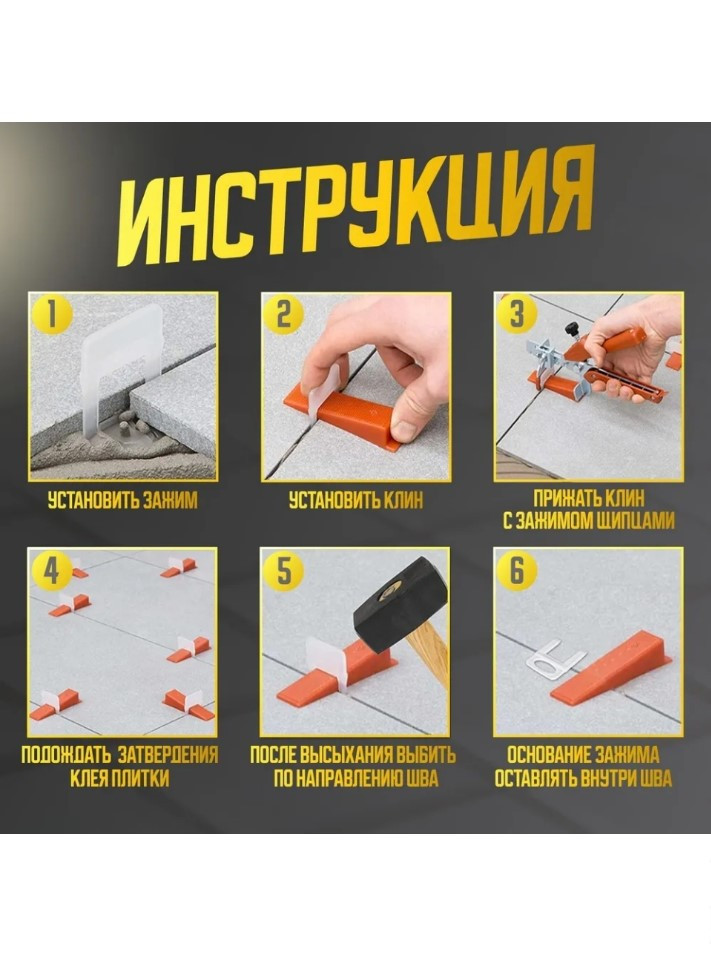 ИНСТРУКЦИЯ

1

УСТАНОВИТЬ ЗАЖИМ

2

УСТАНОВИТЬ КЛИН

3

ПРИЖАТЬ КЛИН С ЗАЖИМОМ ЩИПЦАМИ

4

ПОДОЖДАТЬ ЗАТВЕРДЕНИЯ КЛЕЯ ПЛИТКИ

5

ПОСЛЕ ВЫСЫХАНИЯ ВЫБИТЬ ПО НАПРАВЛЕНИЮ ШВА

6

ОСНОВАНИЕ ЗАЖИМА ОСТАВЛЯТЬ ВНУТРИ ШВА