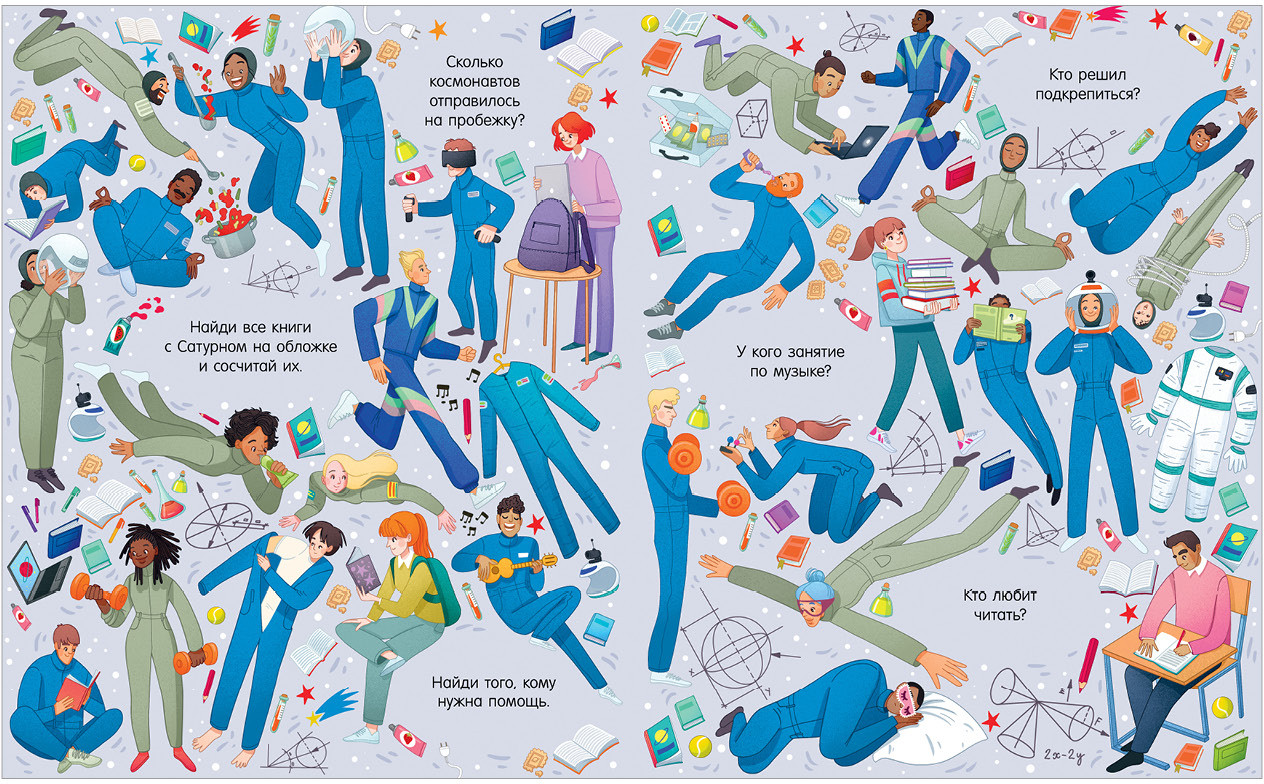 Сколько космонавтов отправилось на пробежку?

Найди все книги с Сатурном на обложке и сосчитай их.

Найди того, кому нужна помощь.

Кто решил подкрепиться?

У кого занятие по музыке?

Кто любит читать?

$2x-2y$