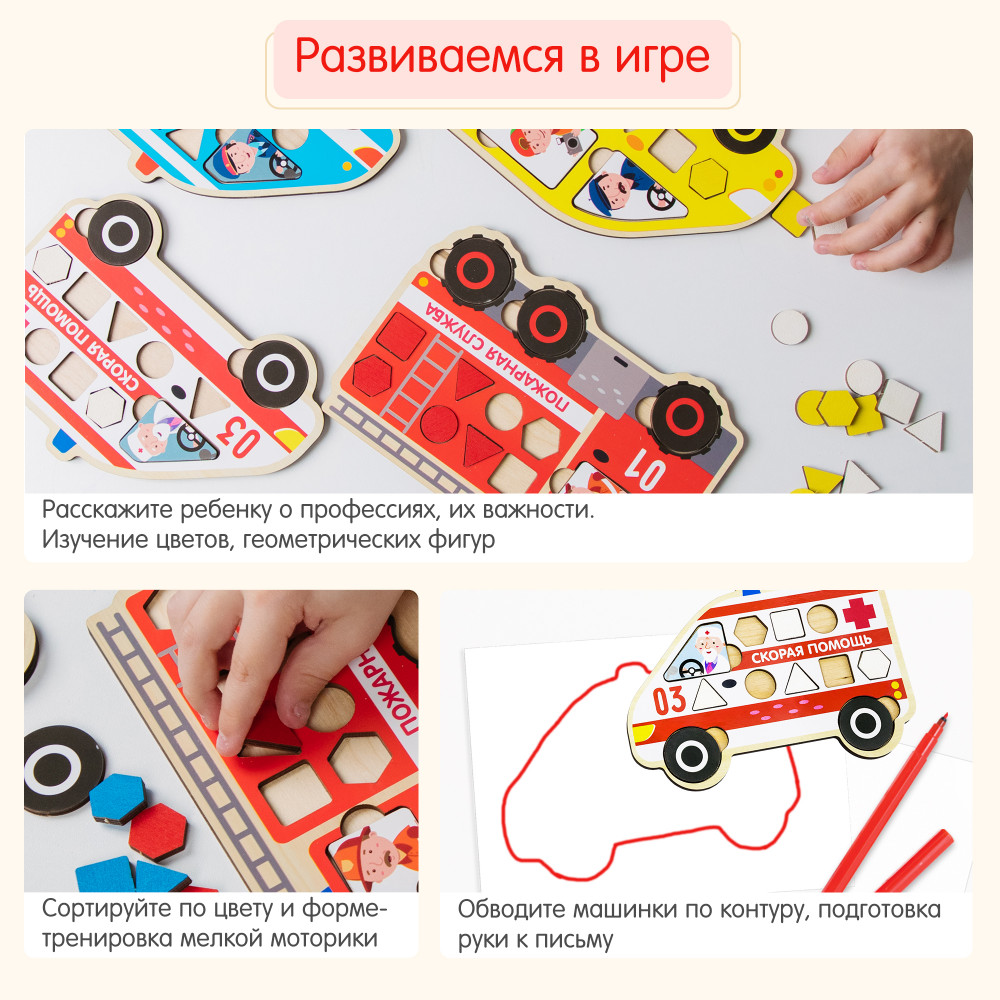 Развиваемся в игре

СКОРАЯ ПОМОЩЬ

03

ПОЖАРНАЯ СЛУЖБА

01

Расскажите ребенку о профессиях, их важности. Изучение цветов, геометрических фигур

ПОЖАР

Сортируйте по цвету и форме- тренировка мелкой моторики

СКОРАЯ ПОМОЩЬ

03

Обводите машинки по контуру, подготовка руки к письму