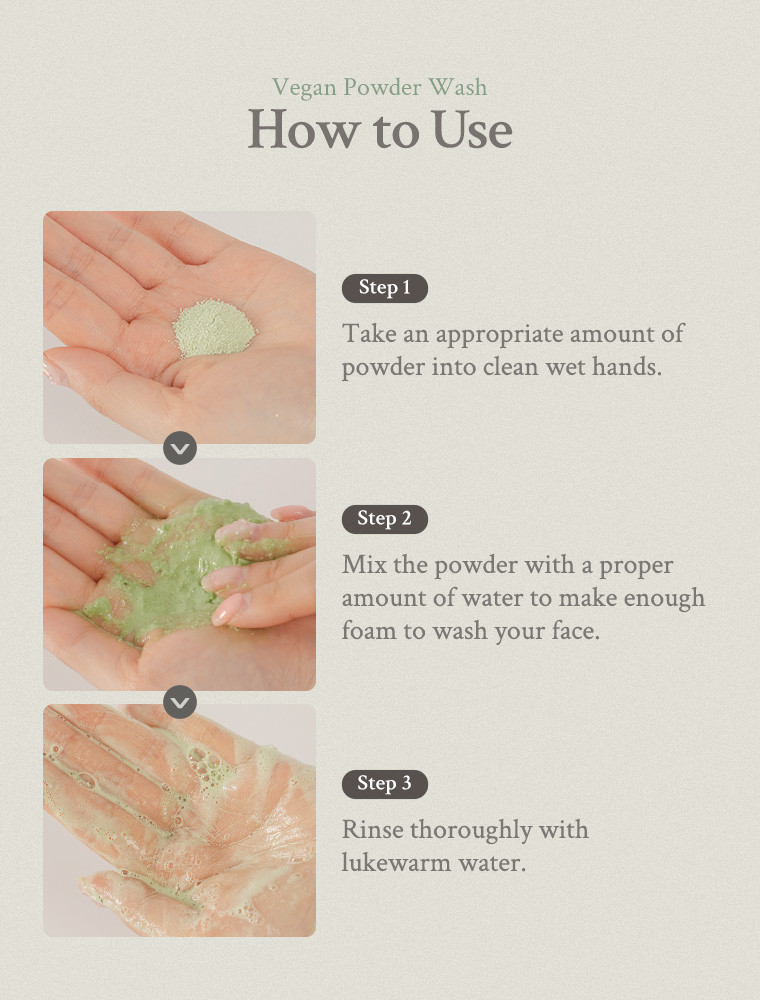 Vegan Powder Wash
How to Use

Step 1
Take an appropriate amount of powder into clean wet hands.

Step 2
Mix the powder with a proper amount of water to make enough foam to wash your face.

Step 3
Rinse thoroughly with lukewarm water.