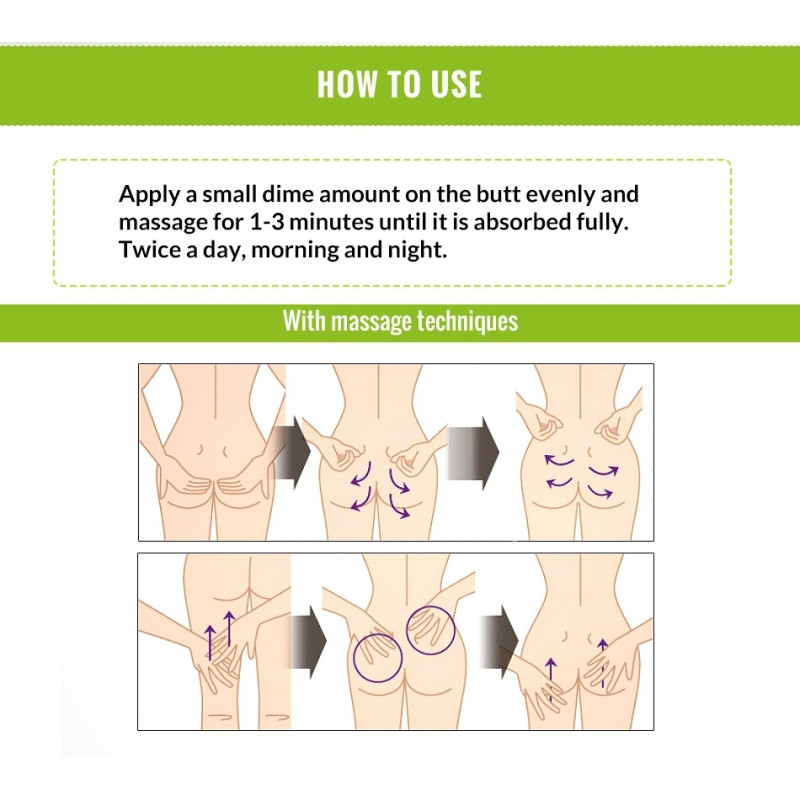 HOW TO USE

Apply a small dime amount on the butt evenly and massage for 1-3 minutes until it is absorbed fully. Twice a day, morning and night.

With massage techniques