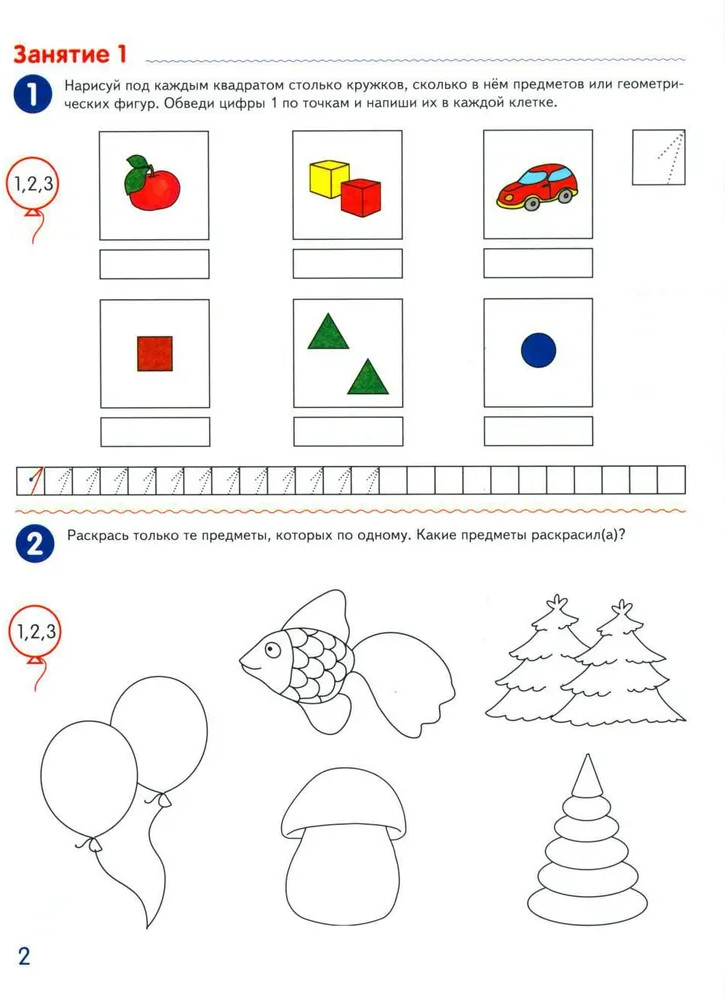 Занятие 1

1 Нарисуй под каждым квадратом столько кружков, сколько в нём предметов или геометрических фигур. Обведи цифры 1 по точкам и напиши их в каждой клетке.

1,2,3

2 Раскрась только те предметы, которых по одному. Какие предметы раскрасил(а)?

1,2,3

2