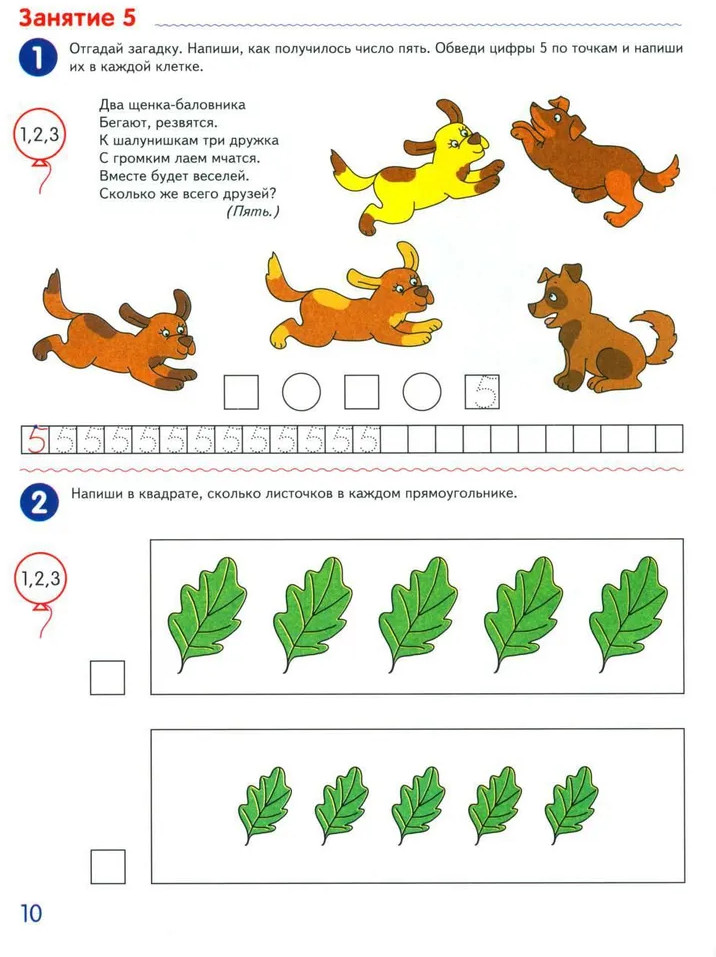 Занятие 5

1 Отгадай загадку. Напиши, как получилось число пять. Обведи цифры 5 по точкам и напиши их в каждой клетке.

1,2,3

Два щенка-баловника
Бегают, резвятся.
К шалунишкам три дружка
С громким лаем мчатся.
Вместе будет веселей.
Сколько же всего друзей?
(Пять.)

5

5 5 5 5 5 5 5 5 5 5 5 5 5

2 Напиши в квадрате, сколько листочков в каждом прямоугольнике.

1,2,3

10