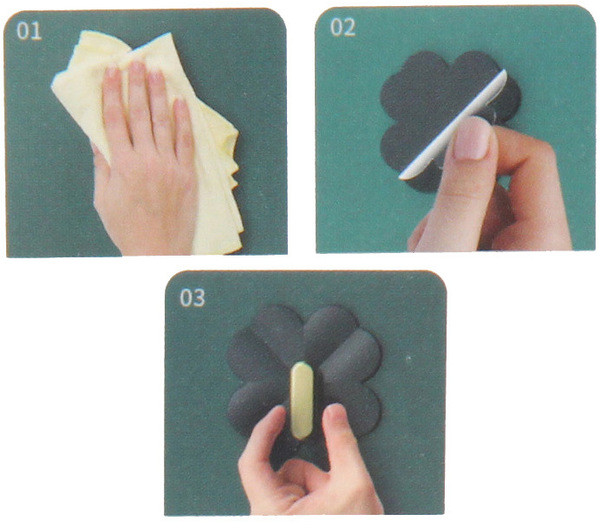 01

02

03