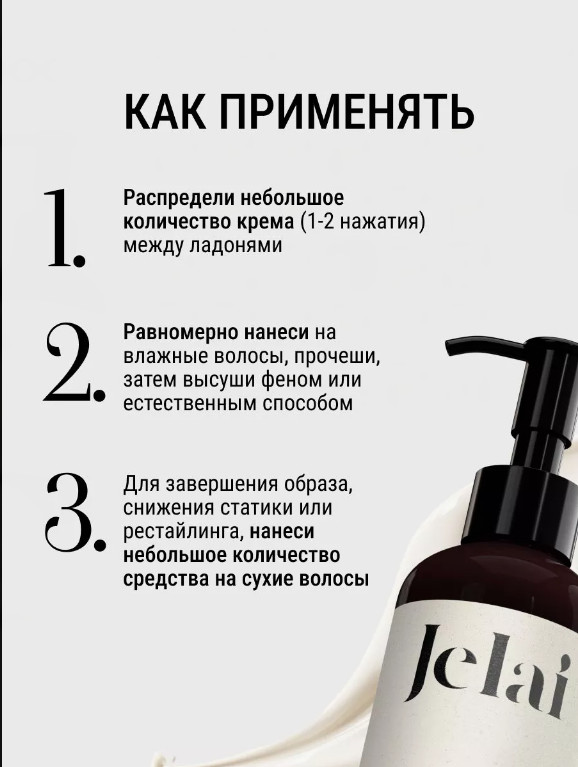 КАК ПРИМЕНЯТЬ

1. Распредели небольшое количество крема (1-2 нажатия) между ладонями

2. Равномерно нанеси на влажные волосы, прочеши, затем высуши феном или естественным способом

3. Для завершения образа, снижения статики или рестайлинга, нанеси небольшое количество средства на сухие волосы

Jelai