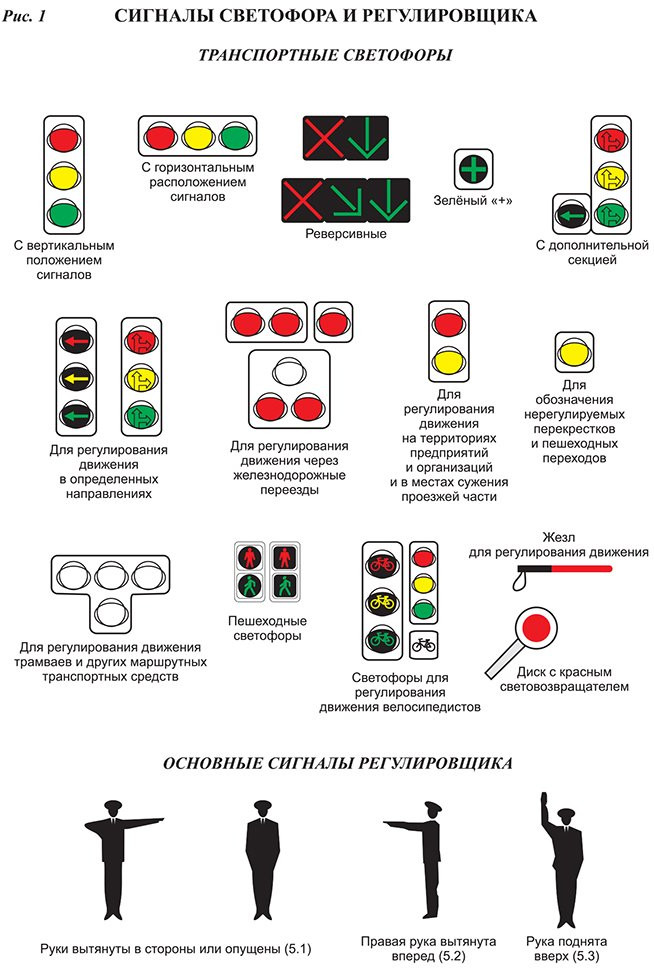 Рис. 1

СИГНАЛЫ СВЕТОФОРА И РЕГУЛИРОВЩИКА

ТРАНСПОРТНЫЕ СВЕТОФОРЫ

С вертикальным положением сигналов

С горизонтальным расположением сигналов

Реверсивные

Зелёный «+»

С дополнительной секцией

Для регулирования движения в определенных направлениях

Для регулирования движения через железнодорожные переезды

Для регулирования движения на территориях предприятий и организаций и в местах сужения проезжей части

Для обозначения нерегулируемых перекрестков и пешеходных переходов

Для регулирования движения трамваев и других маршрутных транспортных средств

Пешеходные светофоры

Светофоры для регулирования движения велосипедистов

Жезл для регулирования движения

Диск с красным световозвращателем

ОСНОВНЫЕ СИГНАЛЫ РЕГУЛИРОВЩИКА

Руки вытянуты в стороны или опущены (5.1)

Правая рука вытянута вперед (5.2)

Рука поднята вверх (5.3)