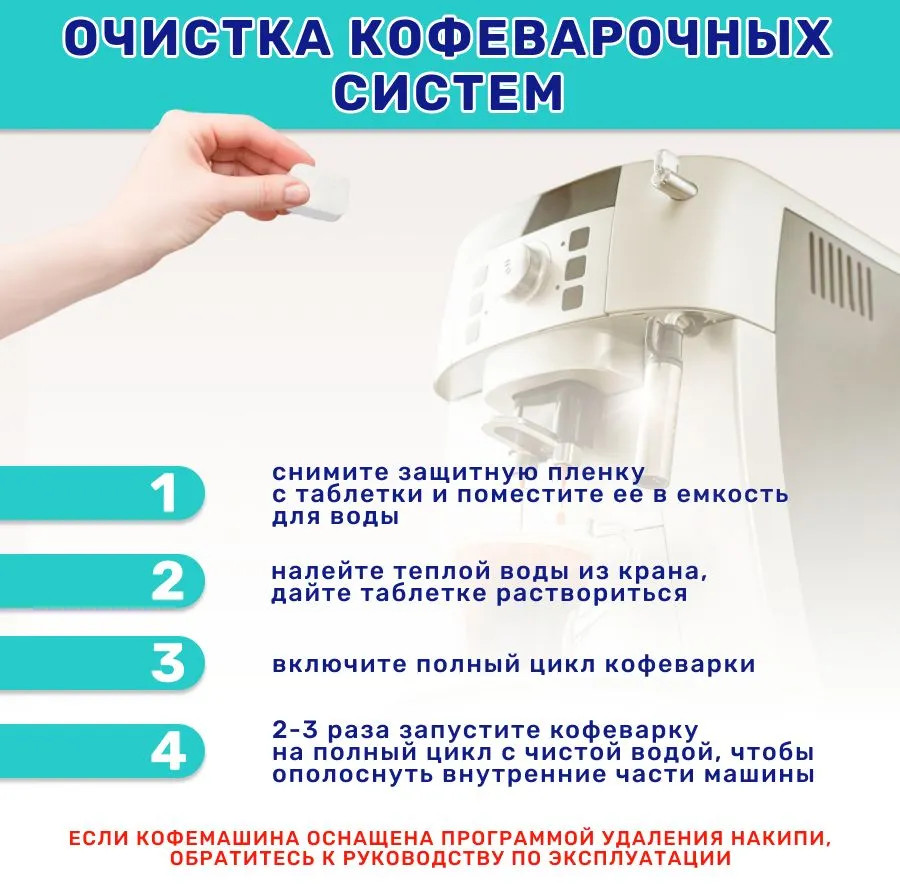 ОЧИСТКА КОФЕВАРОЧНЫХ СИСТЕМ

1
снимите защитную пленку с таблетки и поместите ее в емкость для воды

2
налейте теплой воды из крана, дайте таблетке раствориться

3
включите полный цикл кофеварки

4
2-3 раза запустите кофеварку на полный цикл с чистой водой, чтобы ополоснуть внутренние части машины

ЕСЛИ КОФЕМАШИНА ОСНАЩЕНА ПРОГРАММОЙ УДАЛЕНИЯ НАКИПИ, ОБРАТИТЕСЬ К РУКОВОДСТВУ ПО ЭКСПЛУАТАЦИИ