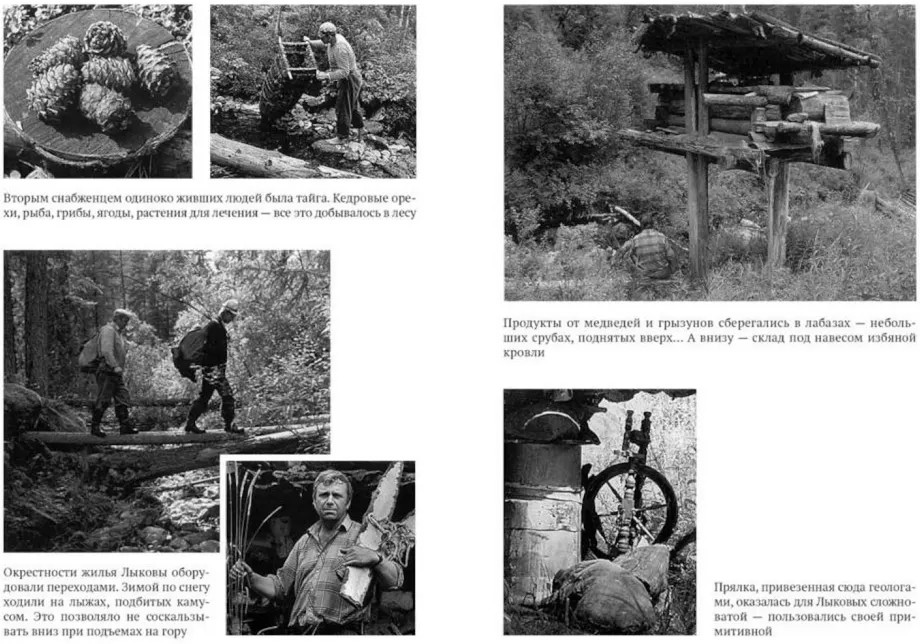 Вторым снабженцем одиноко живших людей была тайга. Кедровые орехи, рыба, грибы, ягоды, растения для лечения — все это добывалось в лесу

Окрестности жилья Лыковы оборудовали переходами. Зимой по снегу ходили на лыжах, подбитых камусом. Это позволяло не соскальзывать вниз при подъемах на гору

Продукты от медведей и грызунов сберегались в лабазах — небольших срубах, поднятых вверх... А внизу — склад под навесом избяной кровли

Прялка, привезенная сюда геологами, оказалась для Лыковых сложноватой — пользовались своей примитивной