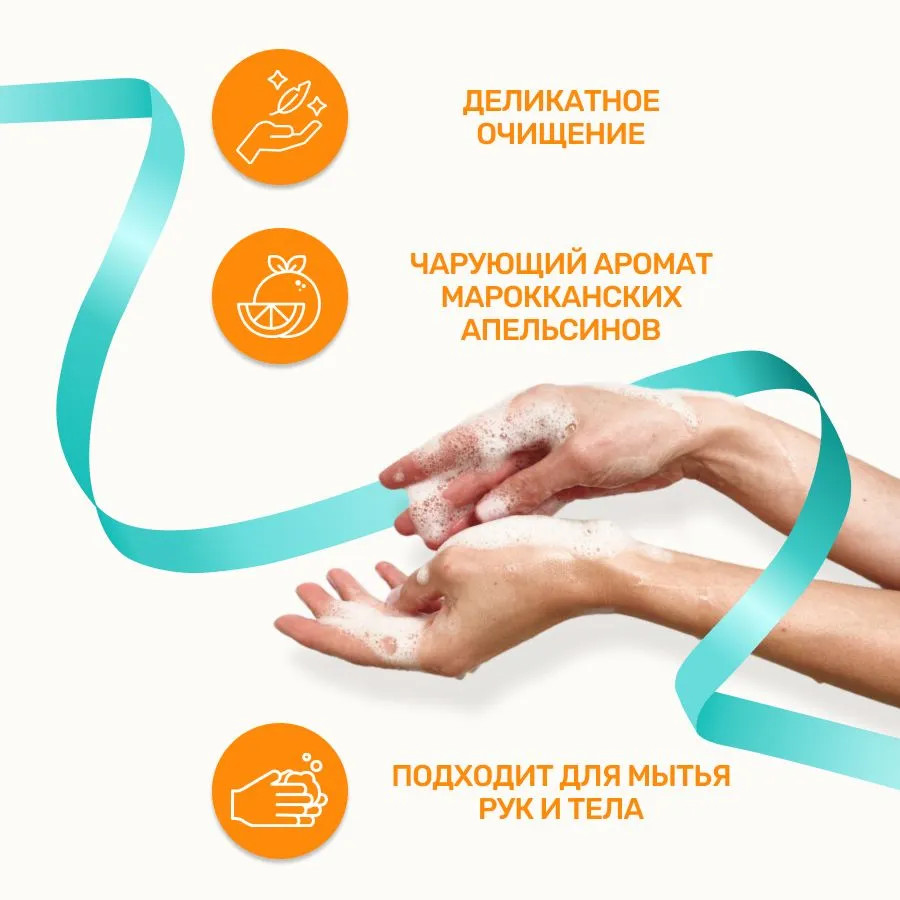 ДЕЛИКАТНОЕ ОЧИЩЕНИЕ

ЧАРУЮЩИЙ АРОМАТ МАРОККАНСКИХ АПЕЛЬСИНОВ

ПОДХОДИТ ДЛЯ МЫТЬЯ РУК И ТЕЛА