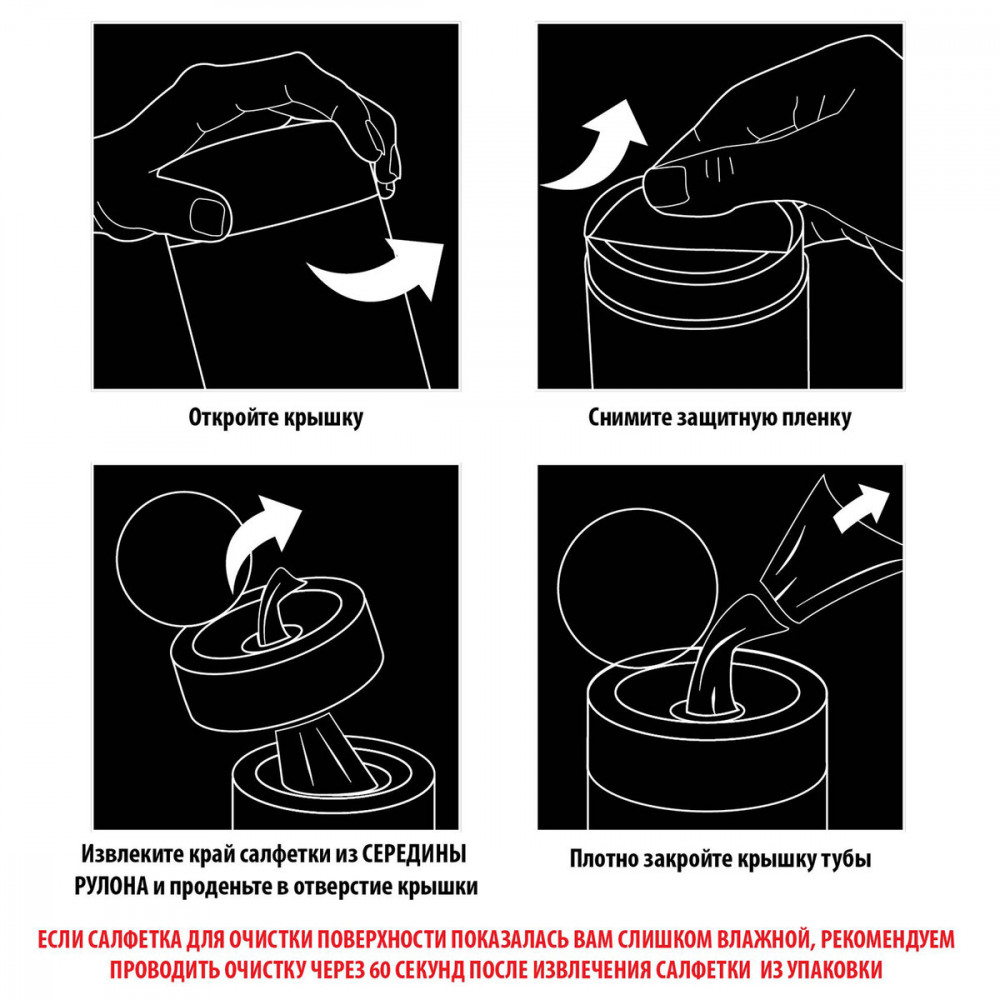 Откройте крышку

Снимите защитную пленку

Извлеките край салфетки из СЕРЕДИНЫ РУЛОНА и проденьте в отверстие крышки

Плотно закройте крышку тубы

ЕСЛИ САЛФЕТКА ДЛЯ ОЧИСТКИ ПОВЕРХНОСТИ ПОКАЗАЛАСЬ ВАМ СЛИШКОМ ВЛАЖНОЙ, РЕКОМЕНДУЕМ ПРОВОДИТЬ ОЧИСТКУ ЧЕРЕЗ 60 СЕКУНД ПОСЛЕ ИЗВЛЕЧЕНИЯ САЛФЕТКИ ИЗ УПАКОВКИ