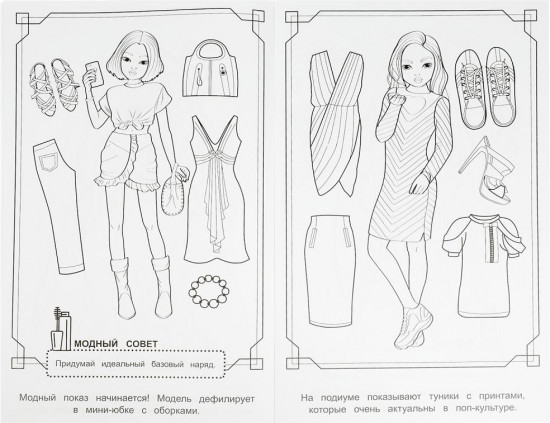 МОДНЫЙ СОВЕТ

Придумай идеальный базовый наряд.

Модный показ начинается! Модель дефилирует в мини-юбке с оборками.

На подиуме показывают туники с принтами, которые очень актуальны в поп-культуре.