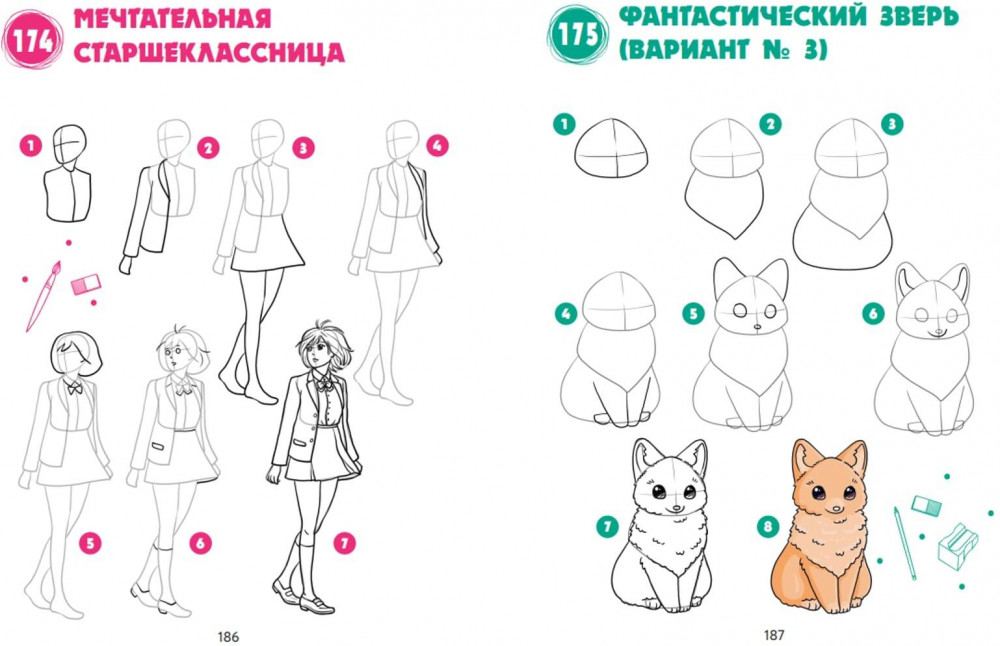 174 МЕЧТАТЕЛЬНАЯ СТАРШЕКЛАССНИЦА

1 2 3 4

5 6 7

186

175 ФАНТАСТИЧЕСКИЙ ЗВЕРЬ (ВАРИАНТ № 3)

1 2 3

4 5 6

7 8

187