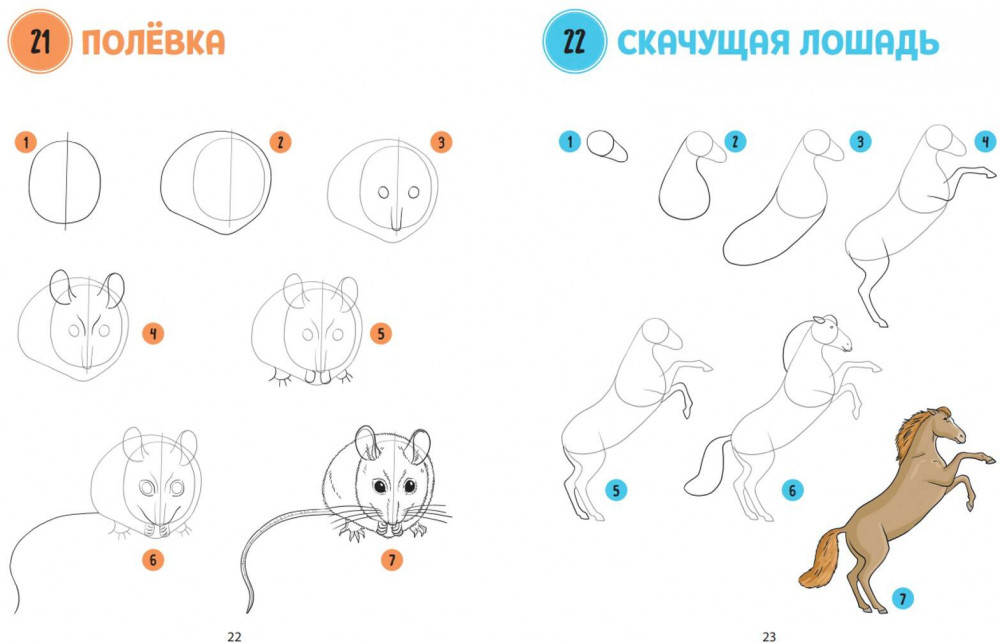 21 ПОЛЁВКА

1 2 3

4 5

6 7

22

22 СКАЧУЩАЯ ЛОШАДЬ

1 2 3 4

5 6

7

23