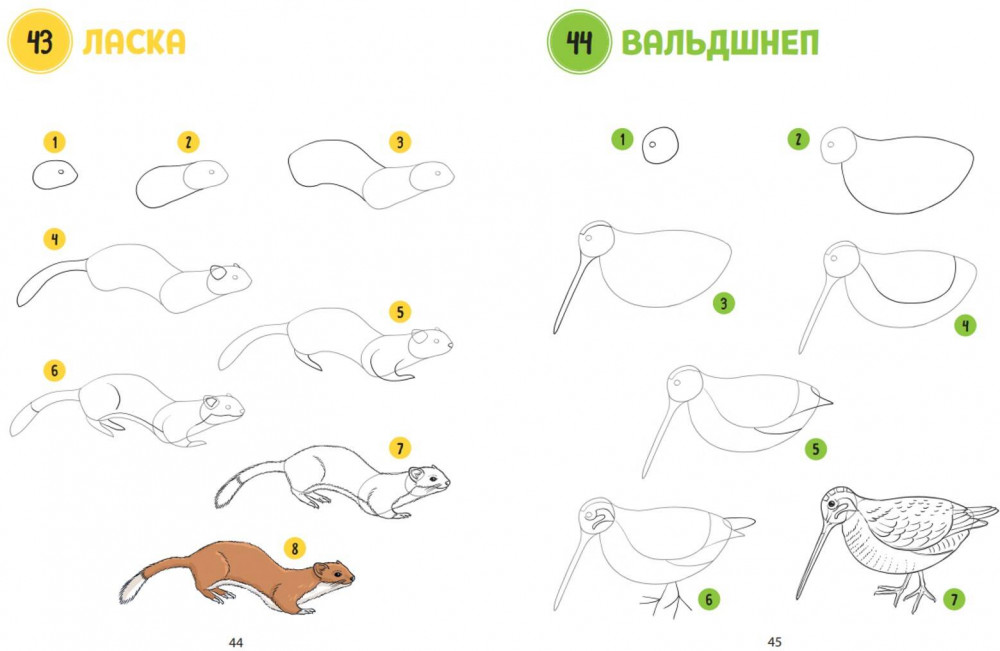 43 ЛАСКА

1
2
3
4
5
6
7
8

44

44 ВАЛЬДШНЕП

1
2
3
4
5
6
7

45