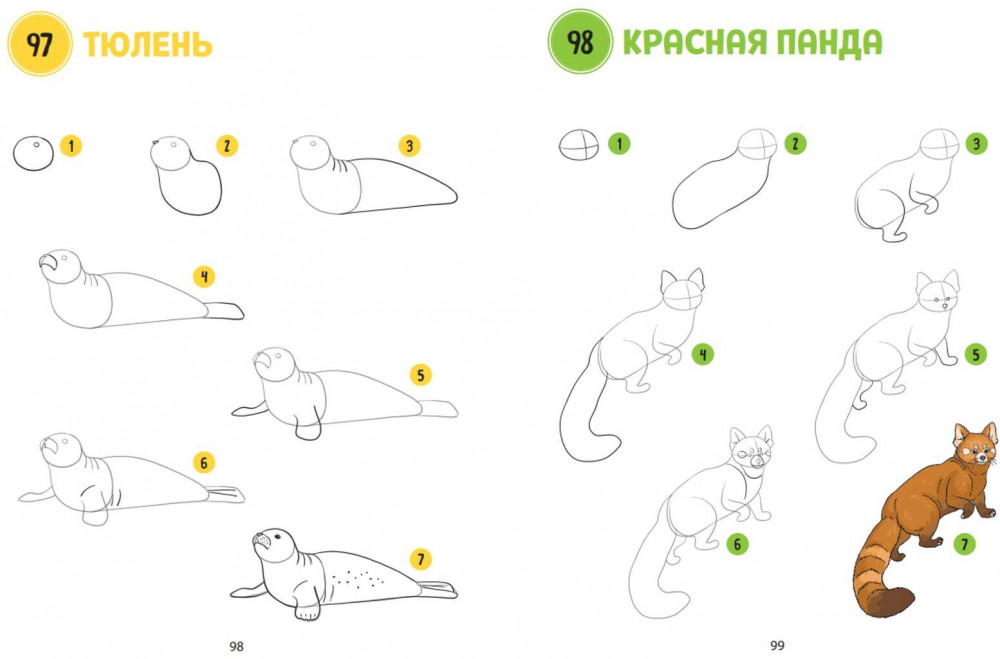 97 ТЮЛЕНЬ

1 2 3 4 5 6 7

98

98 КРАСНАЯ ПАНДА

1 2 3 4 5 6 7

99