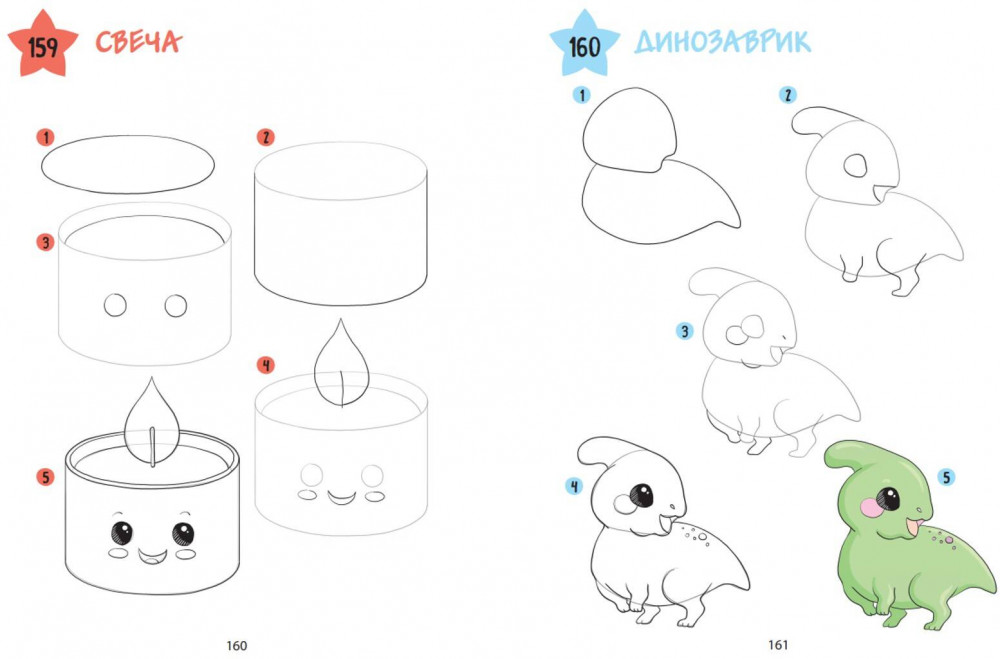 159 СВЕЧА

1

2

3

4

5

160

160 ДИНОЗАВРИК

1

2

3

4

5

161