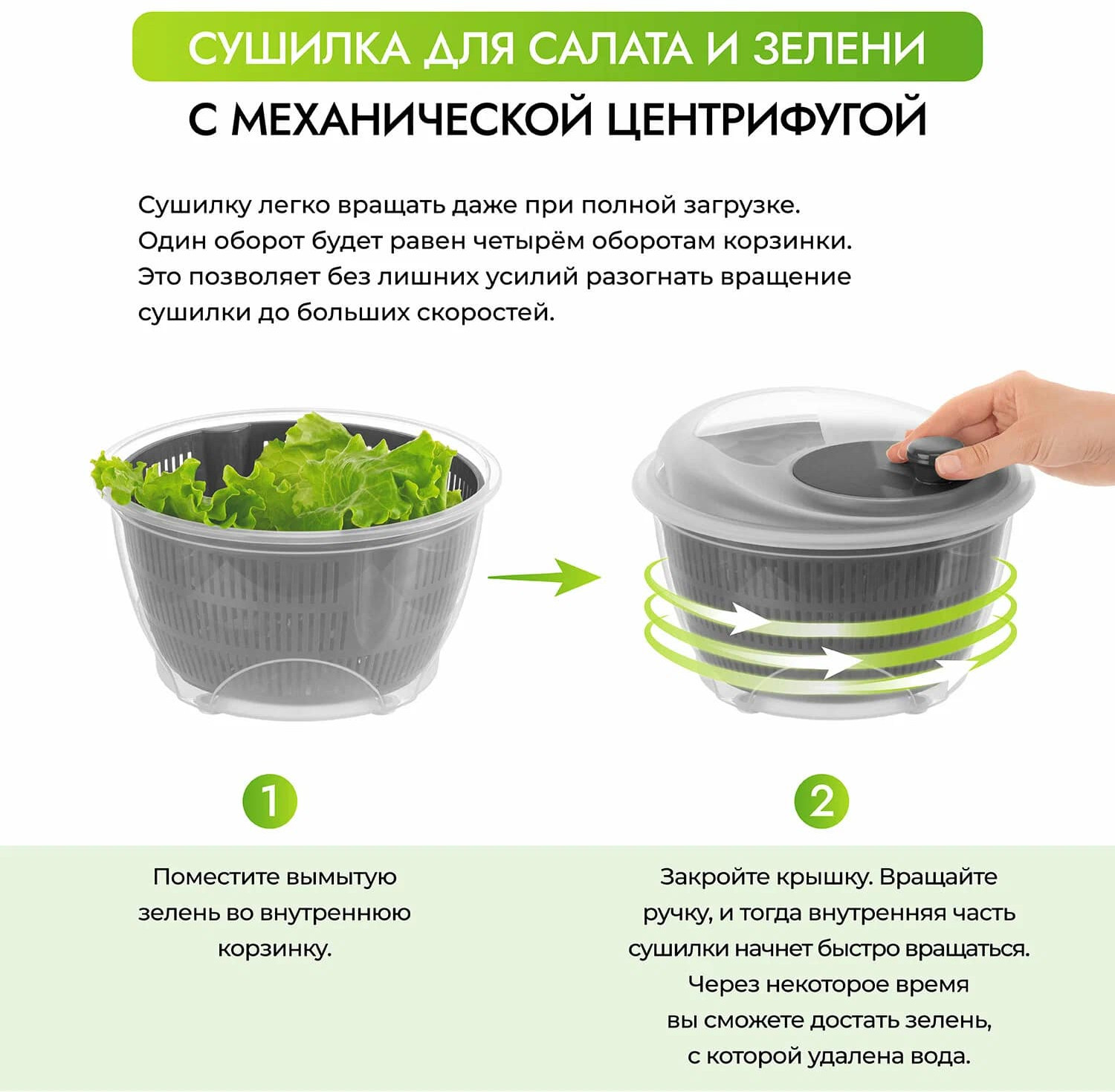 СУШИЛКА ДЛЯ САЛАТА И ЗЕЛЕНИ

С МЕХАНИЧЕСКОЙ ЦЕНТРИФУГОЙ

Сушилку легко вращать даже при полной загрузке. Один оборот будет равен четырём оборотам корзинки. Это позволяет без лишних усилий разогнать вращение сушилки до больших скоростей.

1

Поместите вымытую зелень во внутреннюю корзинку.

2

Закройте крышку. Вращайте ручку, и тогда внутренняя часть сушилки начнет быстро вращаться. Через некоторое время вы сможете достать зелень, с которой удалена вода.