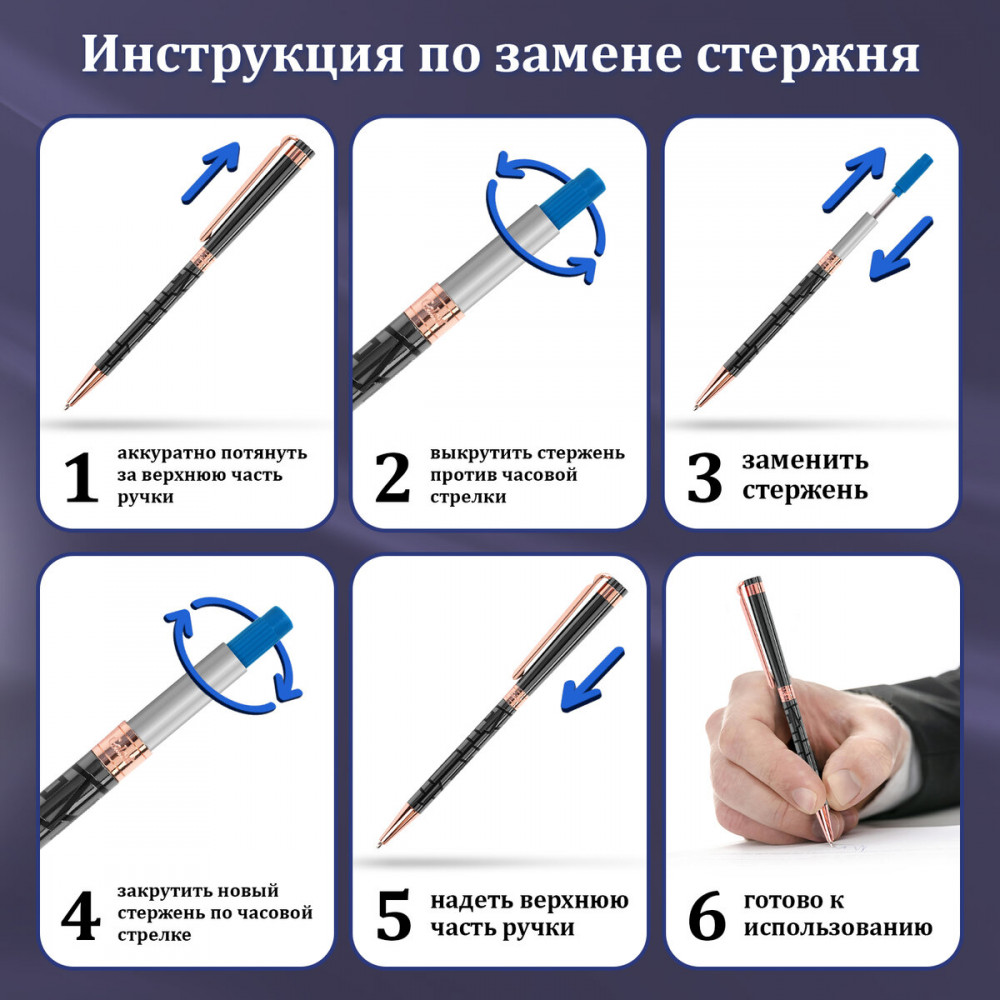 Инструкция по замене стержня

1 аккуратно потянуть за верхнюю часть ручки

2 выкрутить стержень против часовой стрелки

3 заменить стержень

4 закрутить новый стержень по часовой стрелке

5 надеть верхнюю часть ручки

6 готово к использованию