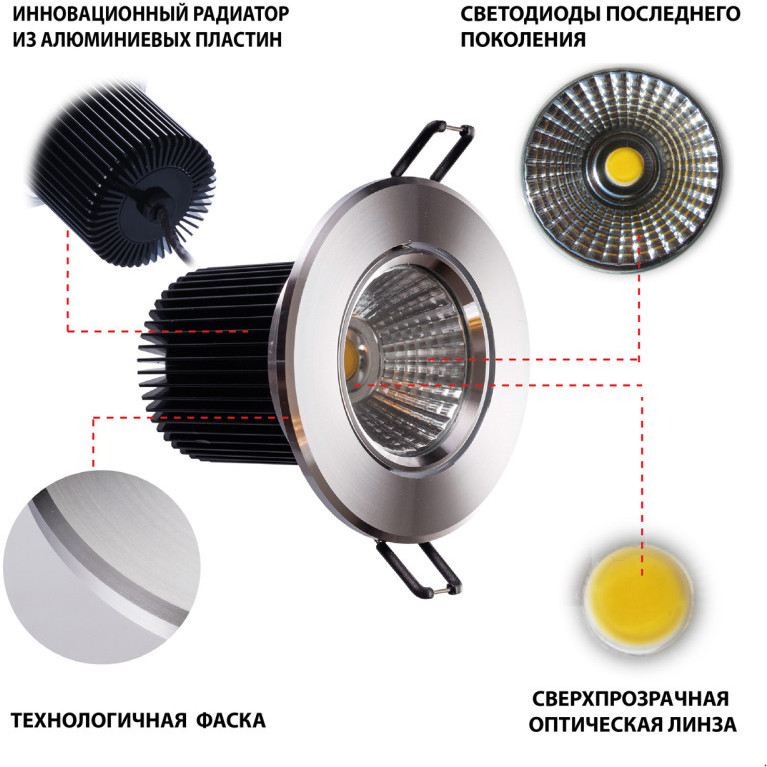 ИННОВАЦИОННЫЙ РАДИАТОР ИЗ АЛЮМИНИЕВЫХ ПЛАСТИН

СВЕТОДИОДЫ ПОСЛЕДНЕГО ПОКОЛЕНИЯ

ТЕХНОЛОГИЧНАЯ ФАСКА

СВЕРХПРОЗРАЧНАЯ ОПТИЧЕСКАЯ ЛИНЗА