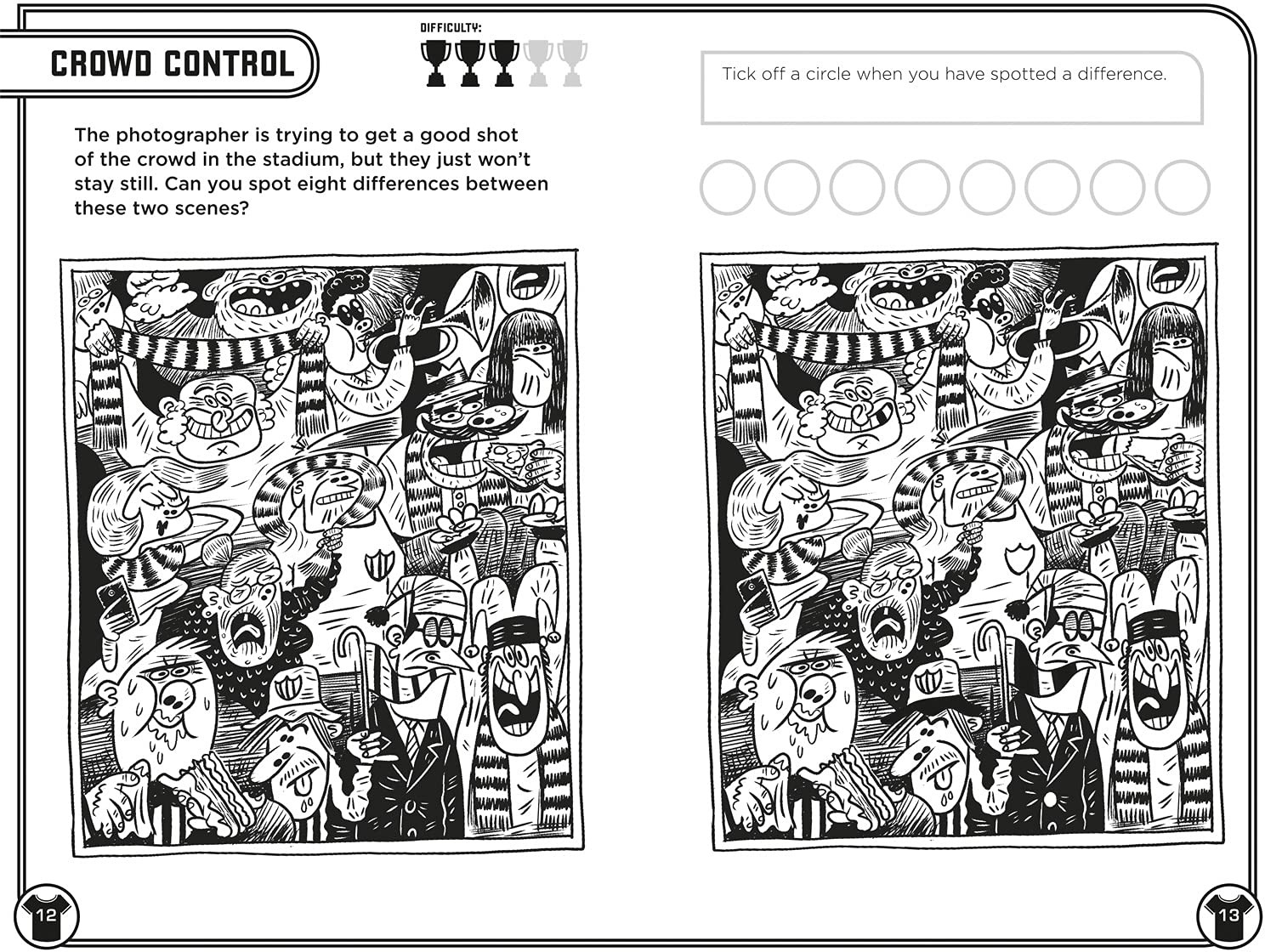 CROWD CONTROL

DIFFICULTY:

The photographer is trying to get a good shot of the crowd in the stadium, but they just won't stay still. Can you spot eight differences between these two scenes?

Tick off a circle when you have spotted a difference.

12

13