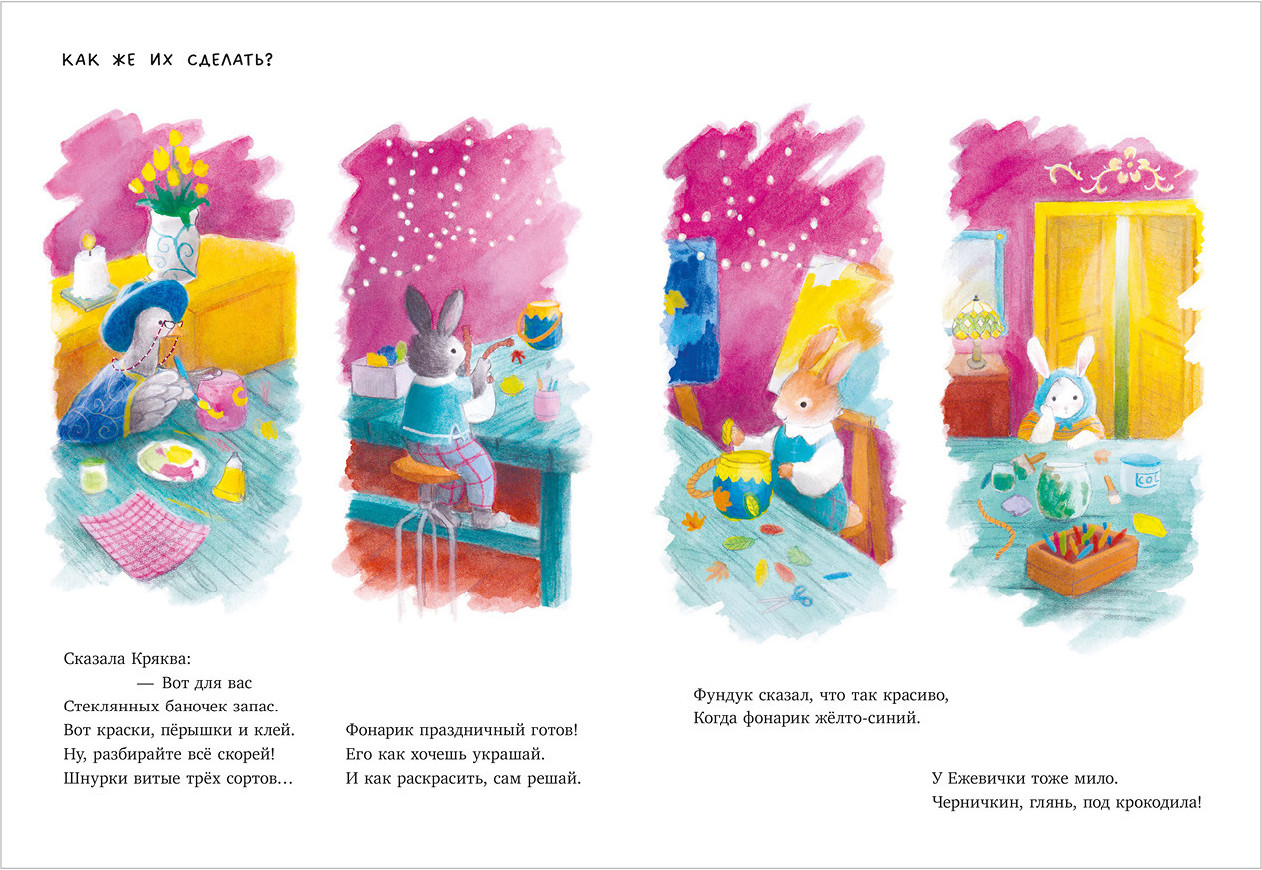 КАК ЖЕ ИХ СДЕЛАТЬ?

Сказала Кряква:
— Вот для вас
Стеклянных баночек запас.
Вот краски, пёрышки и клей.
Ну, разбирайте всё скорей!
Шнурки витые трёх сортов…

Фонарик праздничный готов!
Его как хочешь украшай.
И как раскрасить, сам решай.

Фундук сказал, что так красиво,
Когда фонарик жёлто-синий.

У Ежевички тоже мило.
Черничкин, глянь, под крокодила!