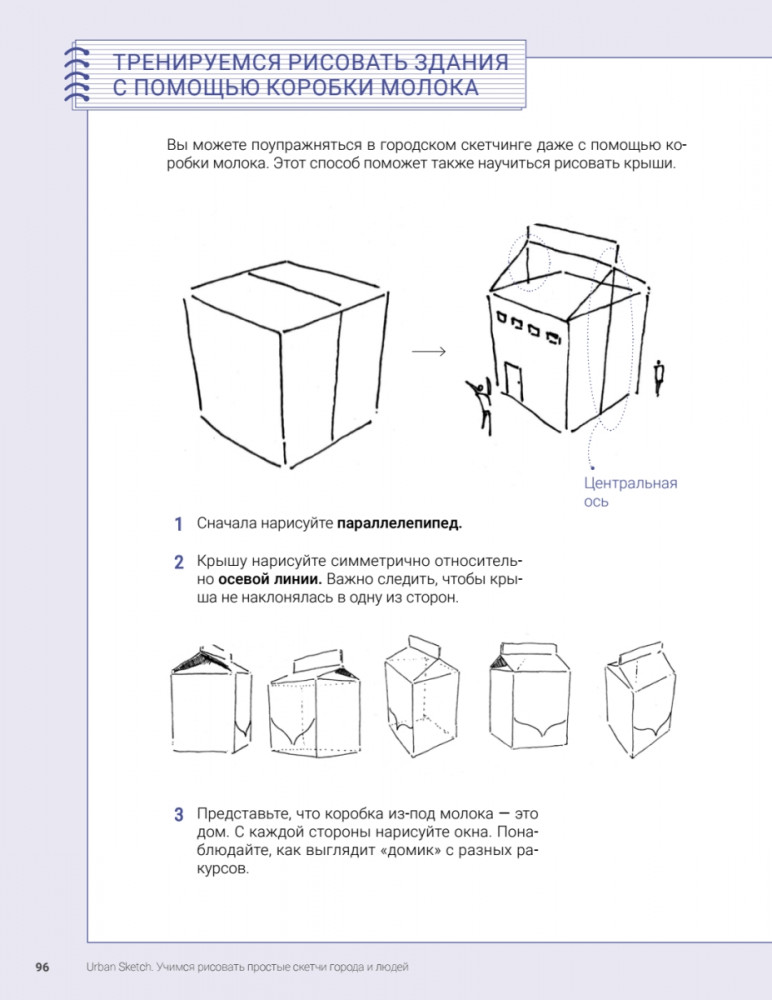 ТРЕНИРУЕМСЯ РИСОВАТЬ ЗДАНИЯ С ПОМОЩЬЮ КОРОБКИ МОЛОКА

Вы можете поупражняться в городском скетчинге даже с помощью коробки молока. Этот способ поможет также научиться рисовать крыши.

Центральная ось

1 Сначала нарисуйте **параллелепипед.**

2 Крышу нарисуйте симметрично относительно **осевой линии.** Важно следить, чтобы крыша не наклонялась в одну из сторон.

3 Представьте, что коробка из-под молока — это дом. С каждой стороны нарисуйте окна. Понаблюдайте, как выглядит «домик» с разных ракурсов.

96 Urban Sketch. Учимся рисовать простые скетчи города и людей