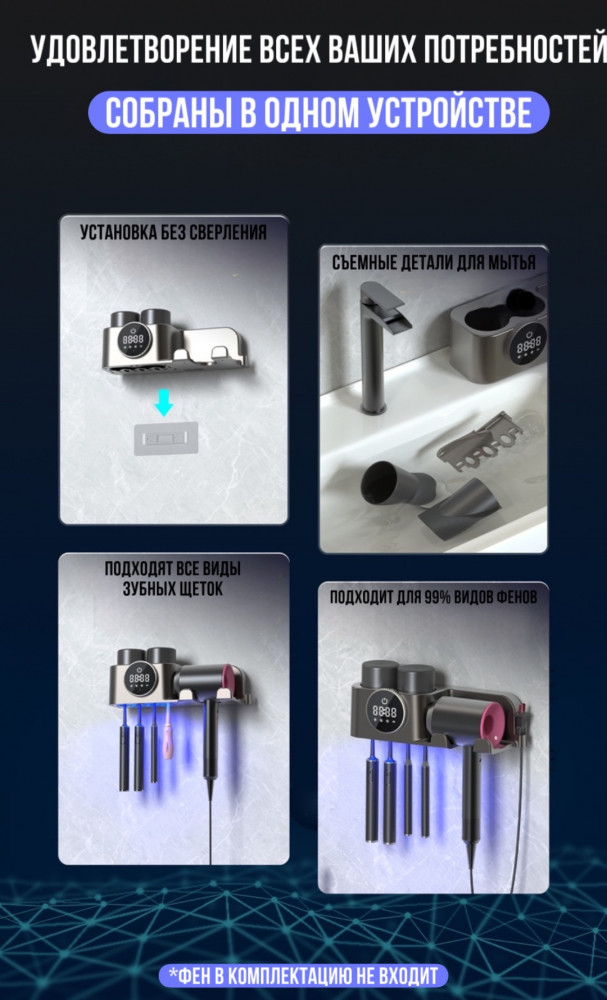 УДОВЛЕТВОРЕНИЕ ВСЕХ ВАШИХ ПОТРЕБНОСТЕЙ

СОБРАНЫ В ОДНОМ УСТРОЙСТВЕ

УСТАНОВКА БЕЗ СВЕРЛЕНИЯ

СЪЕМНЫЕ ДЕТАЛИ ДЛЯ МЫТЬЯ

ПОДХОДЯТ ВСЕ ВИДЫ ЗУБНЫХ ЩЕТОК

ПОДХОДИТ ДЛЯ 99% ВИДОВ ФЕНОВ

*ФЕН В КОМПЛЕКТАЦИЮ НЕ ВХОДИТ