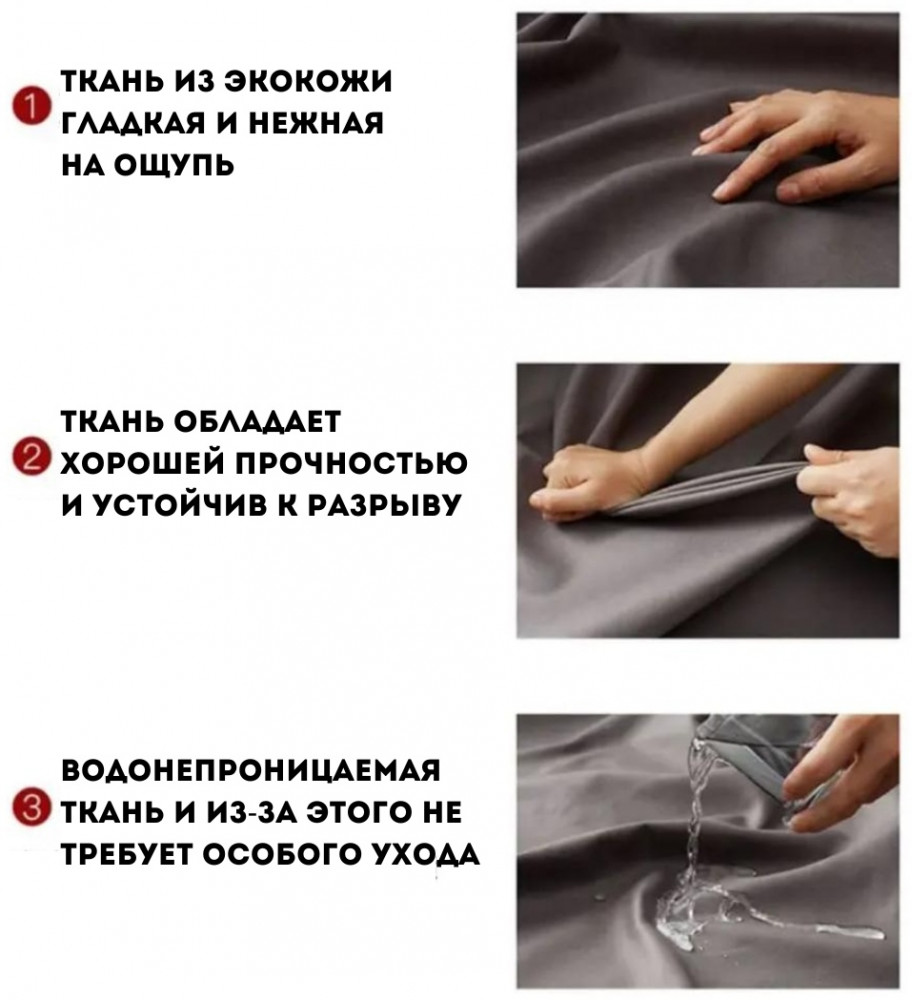 1 ТКАНЬ ИЗ ЭКОКОЖИ ГЛАДКАЯ И НЕЖНАЯ НА ОЩУПЬ

2 ТКАНЬ ОБЛАДАЕТ ХОРОШЕЙ ПРОЧНОСТЬЮ И УСТОЙЧИВ К РАЗРЫВУ

3 ВОДОНЕПРОНИЦАЕМАЯ ТКАНЬ И ИЗ-ЗА ЭТОГО НЕ ТРЕБУЕТ ОСОБОГО УХОДА