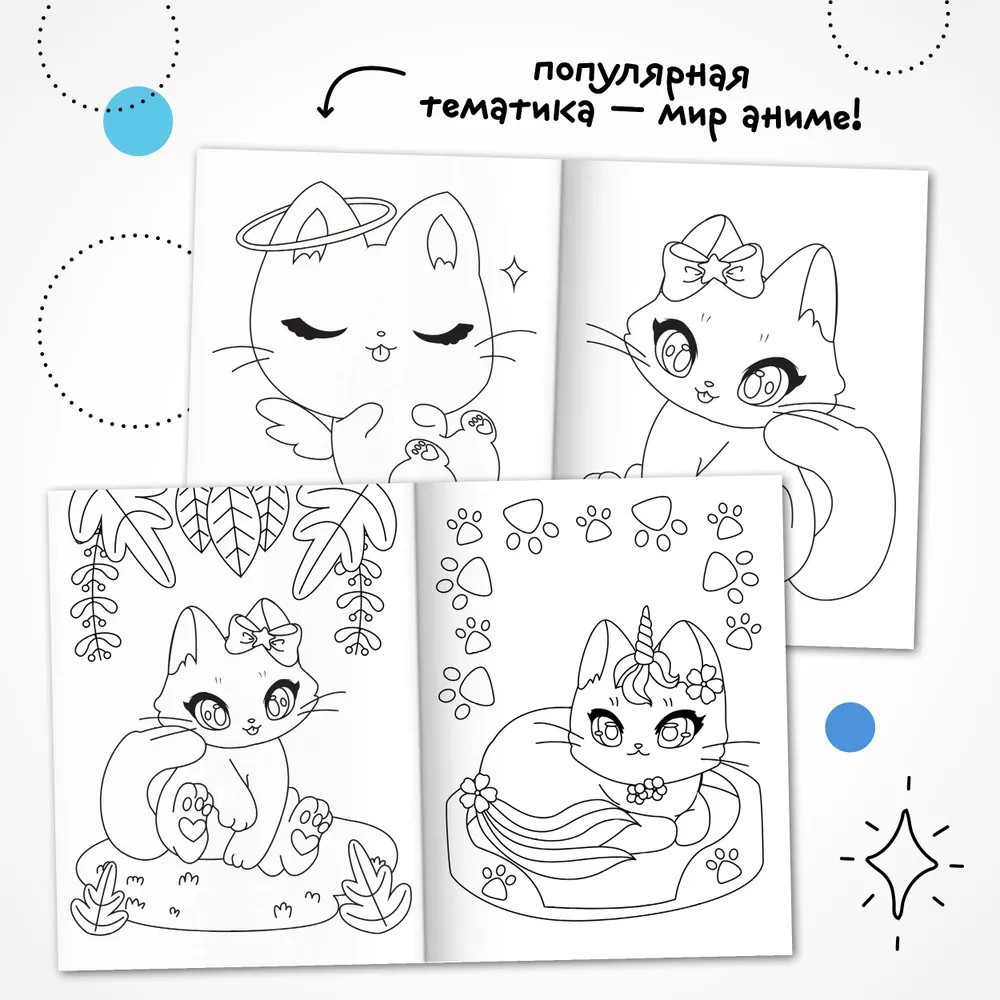 популярная тематика — мир аниме!