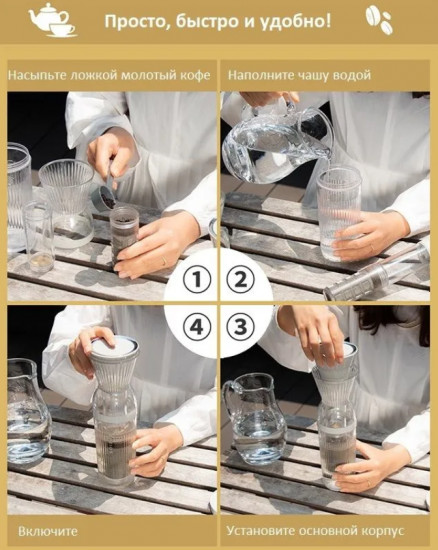 Просто, быстро и удобно!

Насыпьте ложкой молотый кофе

Наполните чашу водой

①

②

④

③

Включите

Установите основной корпус