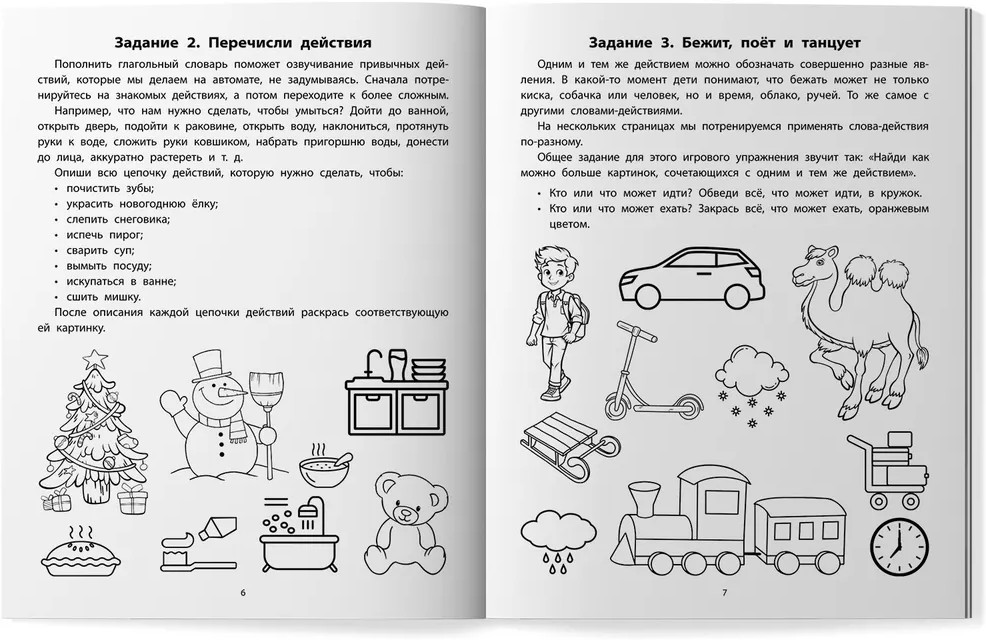 Задание 2. Перечисли действия

Пополнить глагольный словарь поможет озвучивание привычных действий, которые мы делаем на автомате, не задумываясь. Сначала потренируйтесь на знакомых действиях, а потом переходите к более сложным.

Например, что нам нужно сделать, чтобы умыться? Дойти до ванной, открыть дверь, подойти к раковине, открыть воду, наклониться, протянуть руки к воде, сложить руки ковшиком, набрать пригоршню воды, донести до лица, аккуратно растереть и т. д.

Опиши всю цепочку действий, которую нужно сделать, чтобы:
• почистить зубы;
• украсить новогоднюю ёлку;
• слепить снеговика;
• испечь пирог;
• сварить суп;
• вымыть посуду;
• искупаться в ванне;
• сшить мишку.

После описания каждой цепочки действий раскрась соответствующую ей картинку.

6

Задание 3. Бежит, поёт и танцует

Одним и тем же действием можно обозначать совершенно разные явления. В какой-то момент дети понимают, что бежать может не только киска, собачка или человек, но и время, облако, ручей. То же самое с другими словами-действиями.

На нескольких страницах мы потренируемся применять слова-действия по-разному.

Общее задание для этого игрового упражнения звучит так: «Найди как можно больше картинок, сочетающихся с одним и тем же действием».

• Кто или что может идти? Обведи всё, что может идти, в кружок.
• Кто или что может ехать? Закрась всё, что может ехать, оранжевым цветом.

7