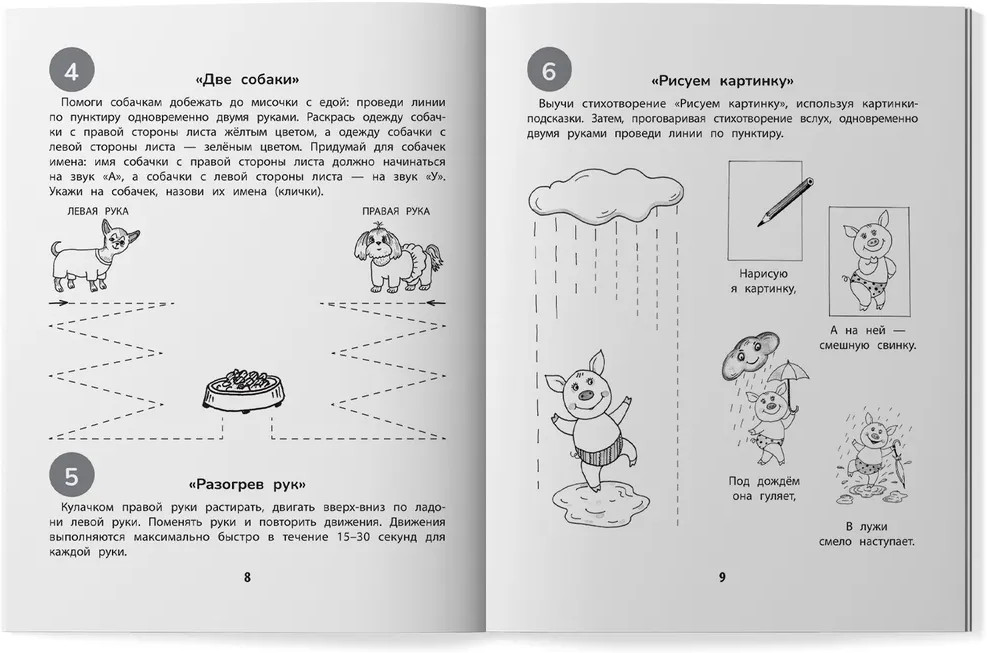 4

«Две собаки»

Помоги собачкам добежать до мисочки с едой: проведи линии по пунктиру одновременно двумя руками. Раскрась одежду собачки с правой стороны листа жёлтым цветом, а одежду собачки с левой стороны листа — зелёным цветом. Придумай для собачек имена: имя собачки с правой стороны листа должно начинаться на звук «А», а собачки с левой стороны листа — на звук «У». Укажи на собачек, назови их имена (клички).

ЛЕВАЯ РУКА

ПРАВАЯ РУКА

5

«Разогрев рук»

Кулачком правой руки растирать, двигать вверх-вниз по ладони левой руки. Поменять руки и повторить движения. Движения выполняются максимально быстро в течение 15–30 секунд для каждой руки.

8

6

«Рисуем картинку»

Выучи стихотворение «Рисуем картинку», используя картинки-подсказки. Затем, проговаривая стихотворение вслух, одновременно двумя руками проведи линии по пунктиру.

Нарисую я картинку,

А на ней — смешную свинку.

Под дождём она гуляет,

В лужи смело наступает.

9