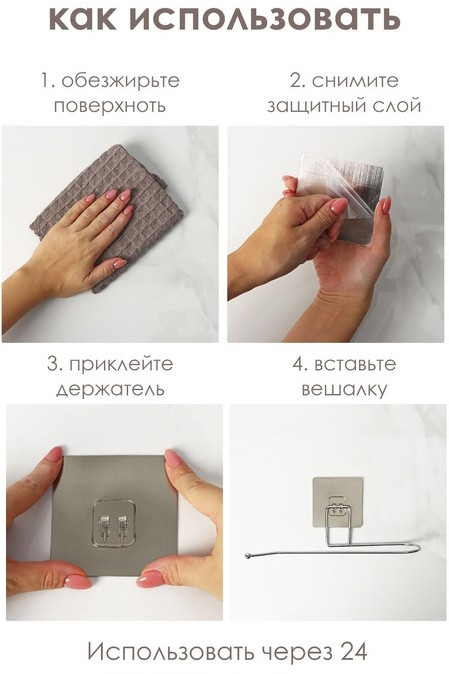 как использовать

1. обезжирьте поверхноть

2. снимите защитный слой

3. приклейте держатель

4. вставьте вешалку

Использовать через 24