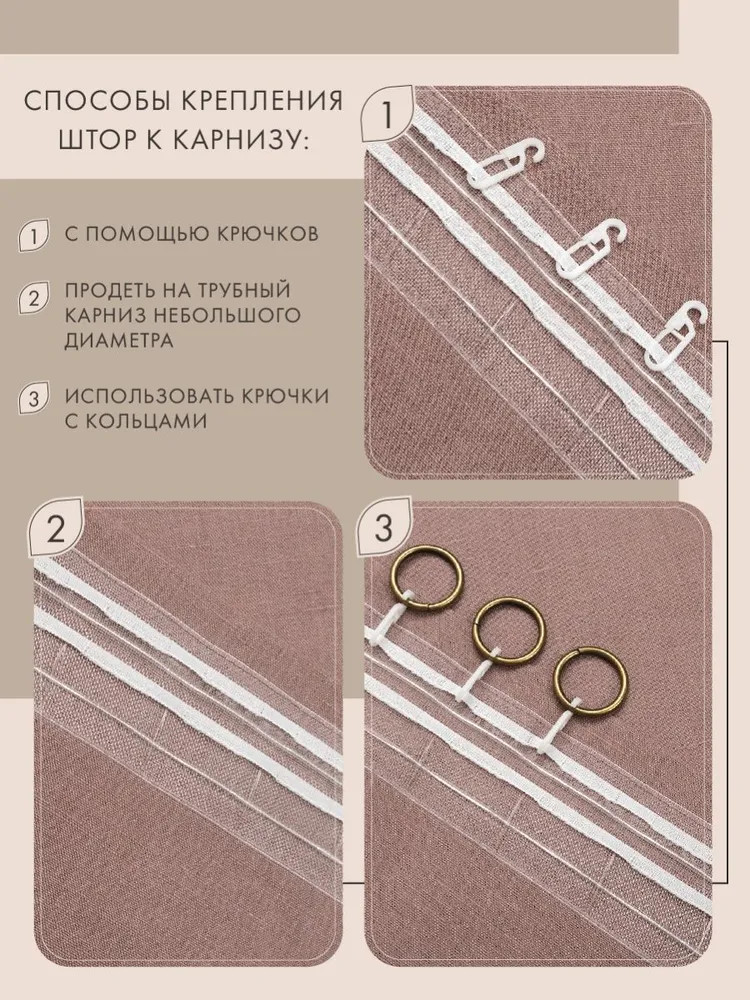 СПОСОБЫ КРЕПЛЕНИЯ ШТОР К КАРНИЗУ:

1 С ПОМОЩЬЮ КРЮЧКОВ

2 ПРОДЕТЬ НА ТРУБНЫЙ КАРНИЗ НЕБОЛЬШОГО ДИАМЕТРА

3 ИСПОЛЬЗОВАТЬ КРЮЧКИ С КОЛЬЦАМИ

1

2

3