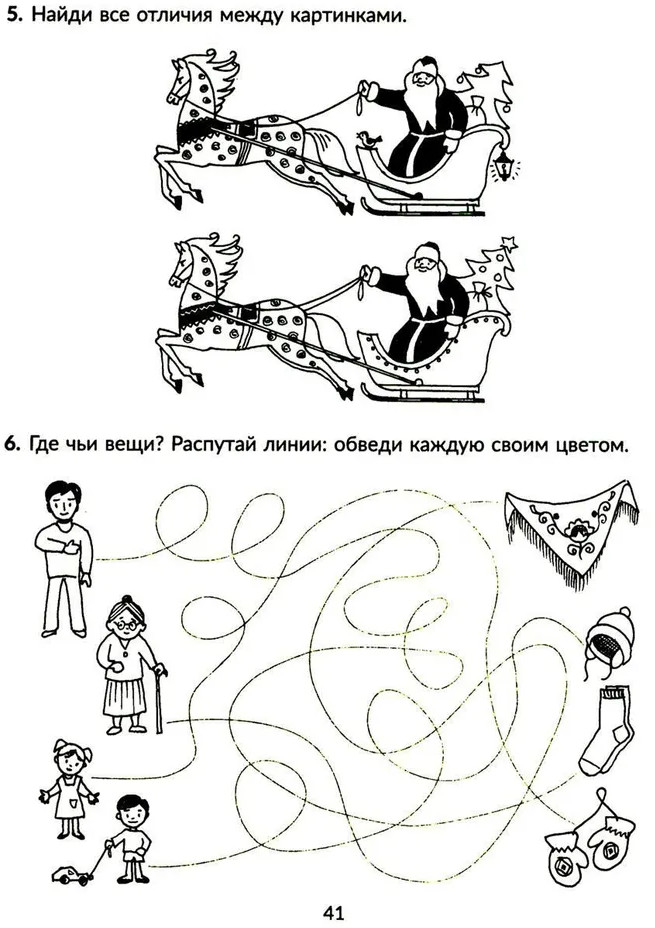 5. Найди все отличия между картинками.

6. Где чьи вещи? Распутай линии: обведи каждую своим цветом.

41