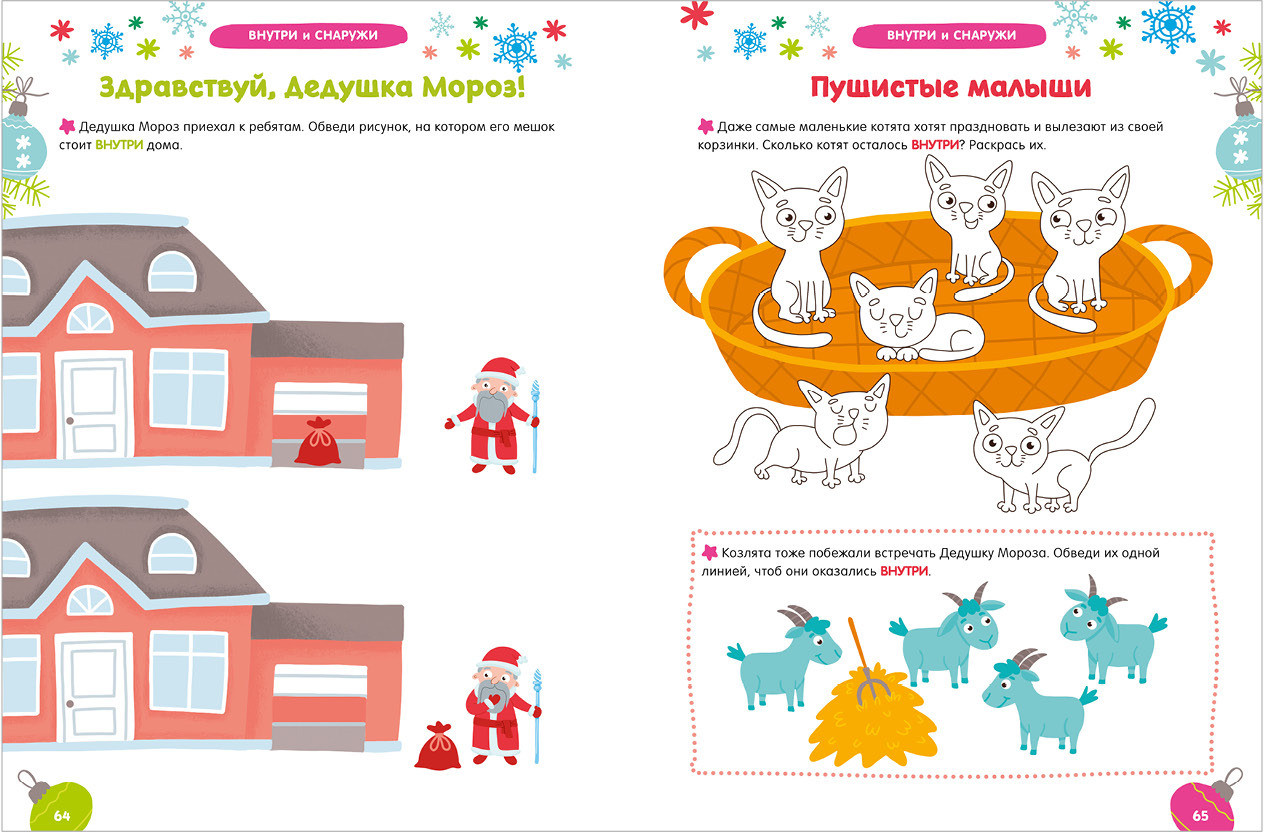 ВНУТРИ и СНАРУЖИ

Здравствуй, Дедушка Мороз!

Дедушка Мороз приехал к ребятам. Обведи рисунок, на котором его мешок стоит ВНУТРИ дома.

64

ВНУТРИ и СНАРУЖИ

Пушистые малыши

Даже самые маленькие котята хотят праздновать и вылезают из своей корзинки. Сколько котят осталось ВНУТРИ? Раскрась их.

Козлята тоже побежали встречать Дедушку Мороза. Обведи их одной линией, чтоб они оказались ВНУТРИ.

65