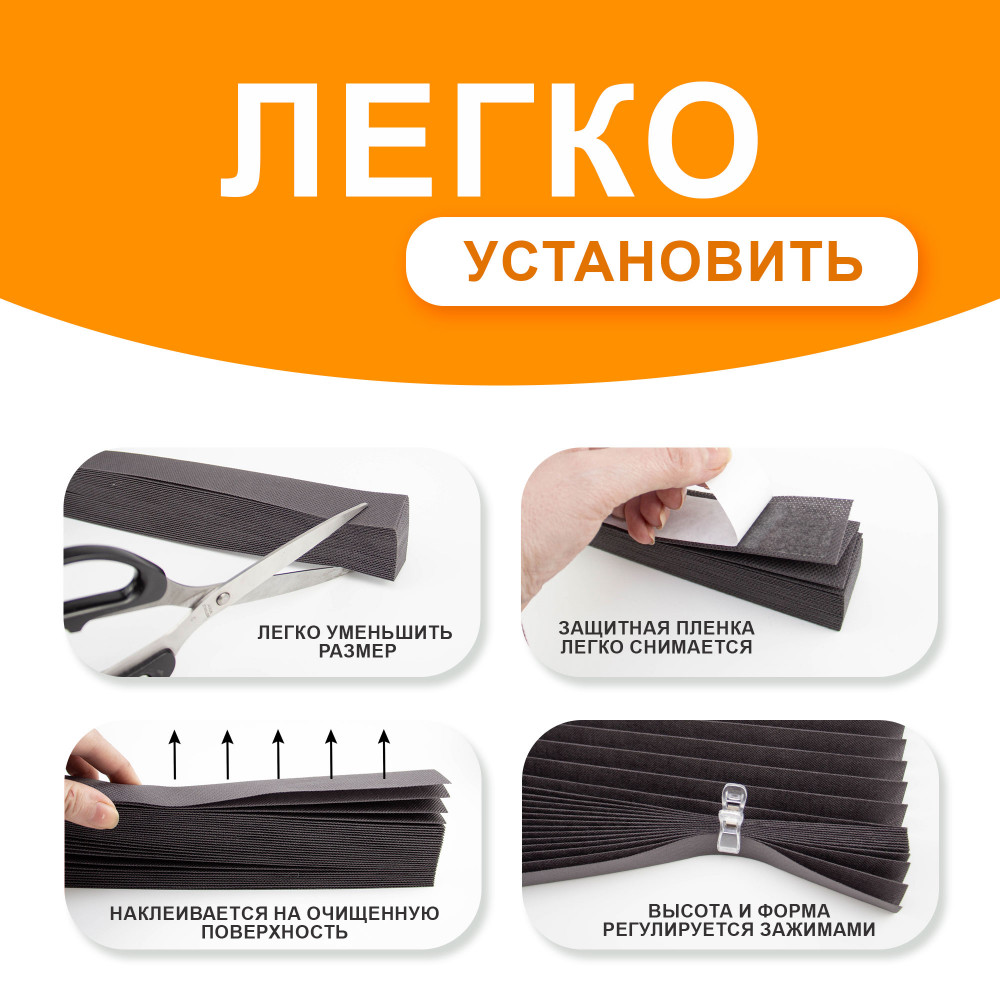 ЛЕГКО

УСТАНОВИТЬ

ЛЕГКО УМЕНЬШИТЬ РАЗМЕР

ЗАЩИТНАЯ ПЛЕНКА ЛЕГКО СНИМАЕТСЯ

НАКЛЕИВАЕТСЯ НА ОЧИЩЕННУЮ ПОВЕРХНОСТЬ

ВЫСОТА И ФОРМА РЕГУЛИРУЕТСЯ ЗАЖИМАМИ