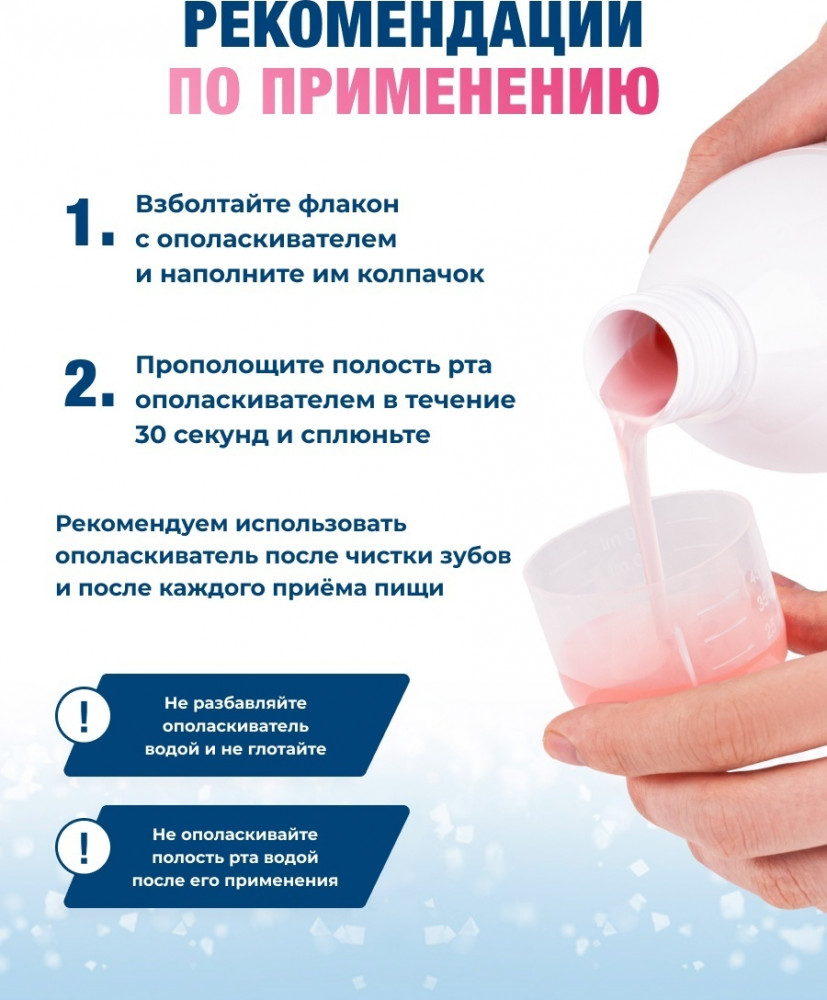 РЕКОМЕНДАЦИИ
ПО ПРИМЕНЕНИЮ

1. Взболтайте флакон с ополаскивателем и наполните им колпачок

2. Прополощите полость рта ополаскивателем в течение 30 секунд и сплюньте

Рекомендуем использовать ополаскиватель после чистки зубов и после каждого приёма пищи

! Не разбавляйте ополаскиватель водой и не глотайте

! Не ополаскивайте полость рта водой после его применения