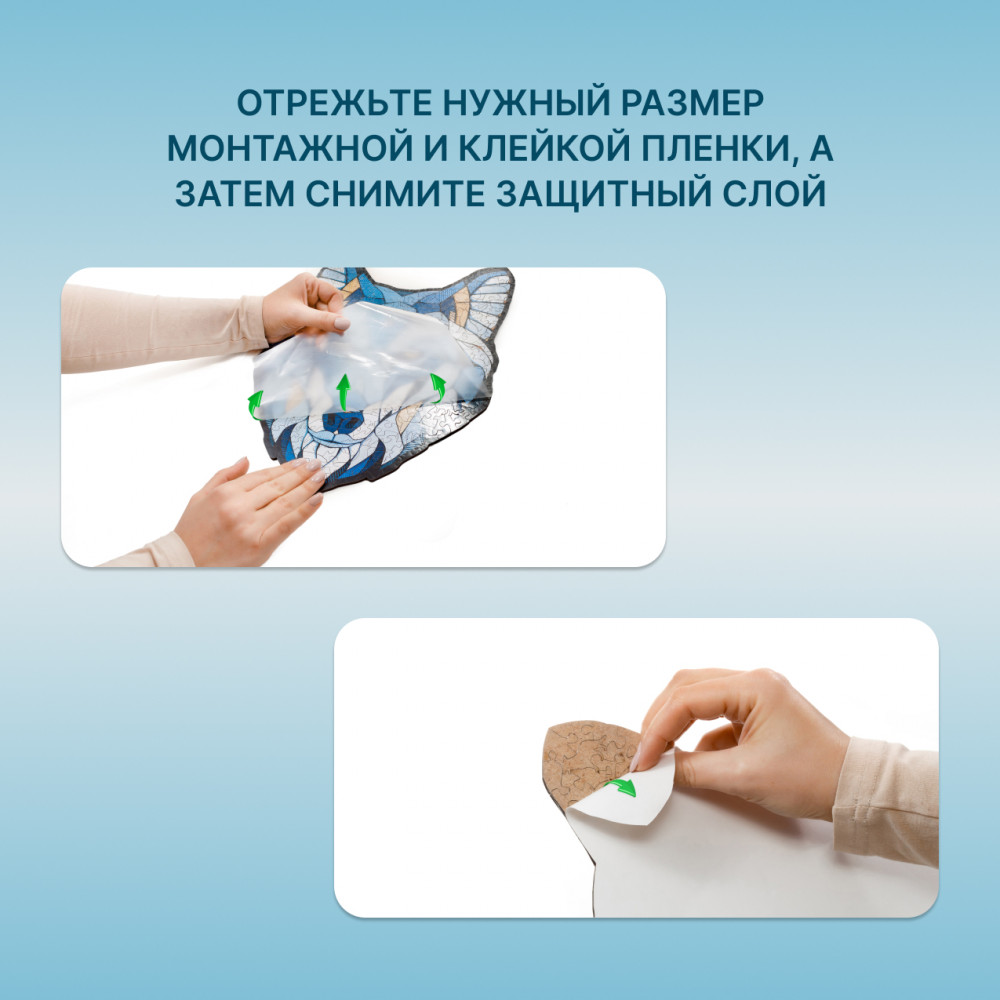 ОТРЕЖЬТЕ НУЖНЫЙ РАЗМЕР МОНТАЖНОЙ И КЛЕЙКОЙ ПЛЕНКИ, А ЗАТЕМ СНИМИТЕ ЗАЩИТНЫЙ СЛОЙ